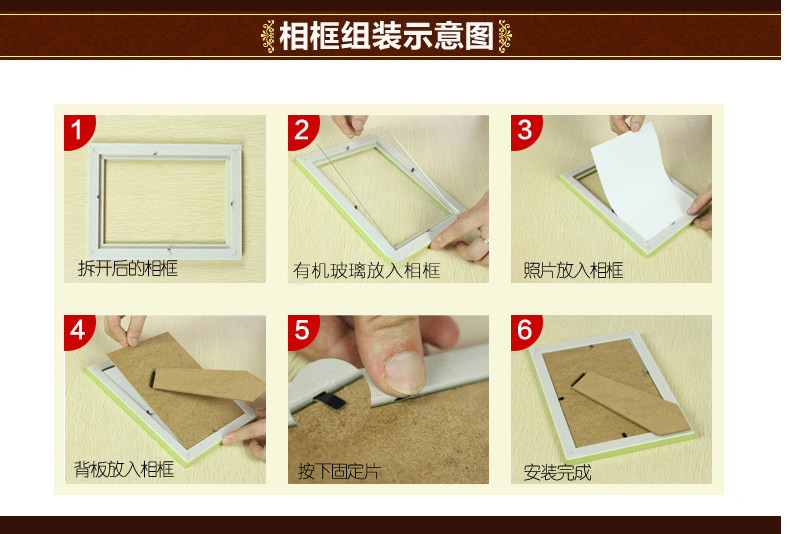 相框组装示意图

1
拆开后的相框

2
有机玻璃放入相框

3
照片放入相框

4
背板放入相框

5
按下固定片

6
安装完成