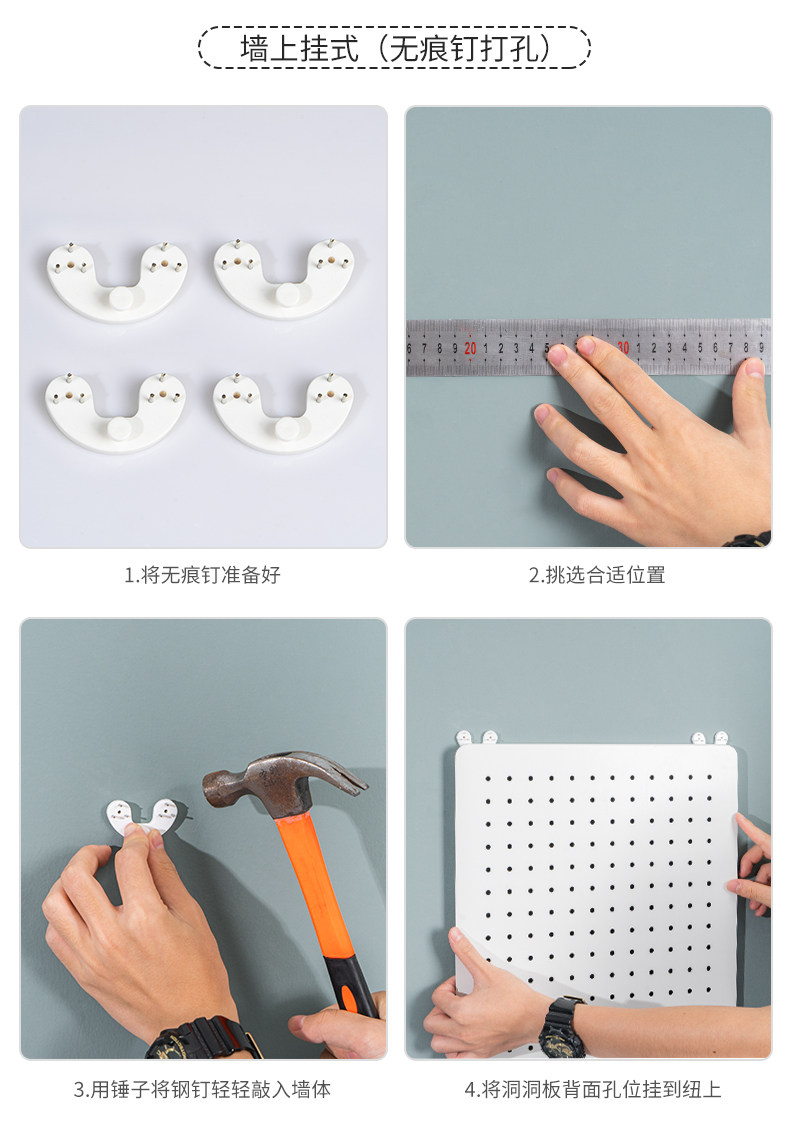 墙上挂式（无痕钉打孔）

6 7 8 9 20 1 2 3 4 5 6 7 8 9 30 1 2 3 4 5 6 7 8 9

1.将无痕钉准备好

2.挑选合适位置

3.用锤子将钢钉轻轻敲入墙体

4.将洞洞板背面孔位挂到纽上