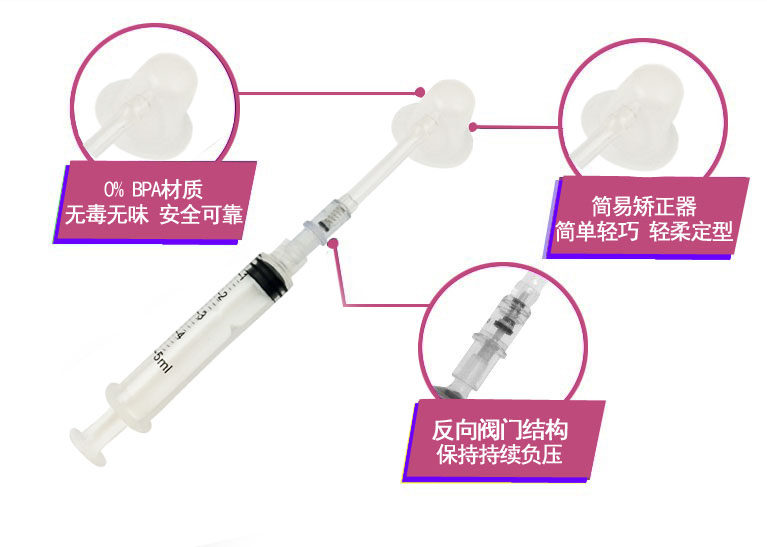 0% BPA材质
无毒无味 安全可靠

简易矫正器
简单轻巧 轻柔定型

1
2
3
4
5ml

反向阀门结构
保持持续负压