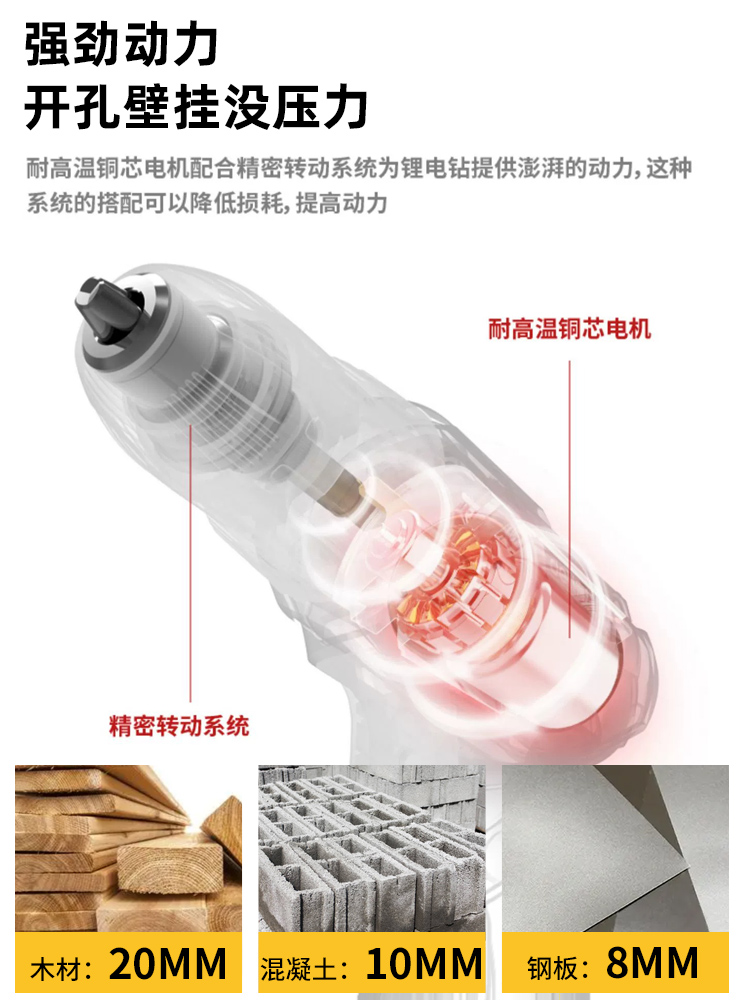 强劲动力
开孔壁挂没压力

耐高温铜芯电机配合精密转动系统为锂电钻提供澎湃的动力，这种系统的搭配可以降低损耗，提高动力

耐高温铜芯电机

精密转动系统

木材：20MM

混凝土：10MM

钢板：8MM