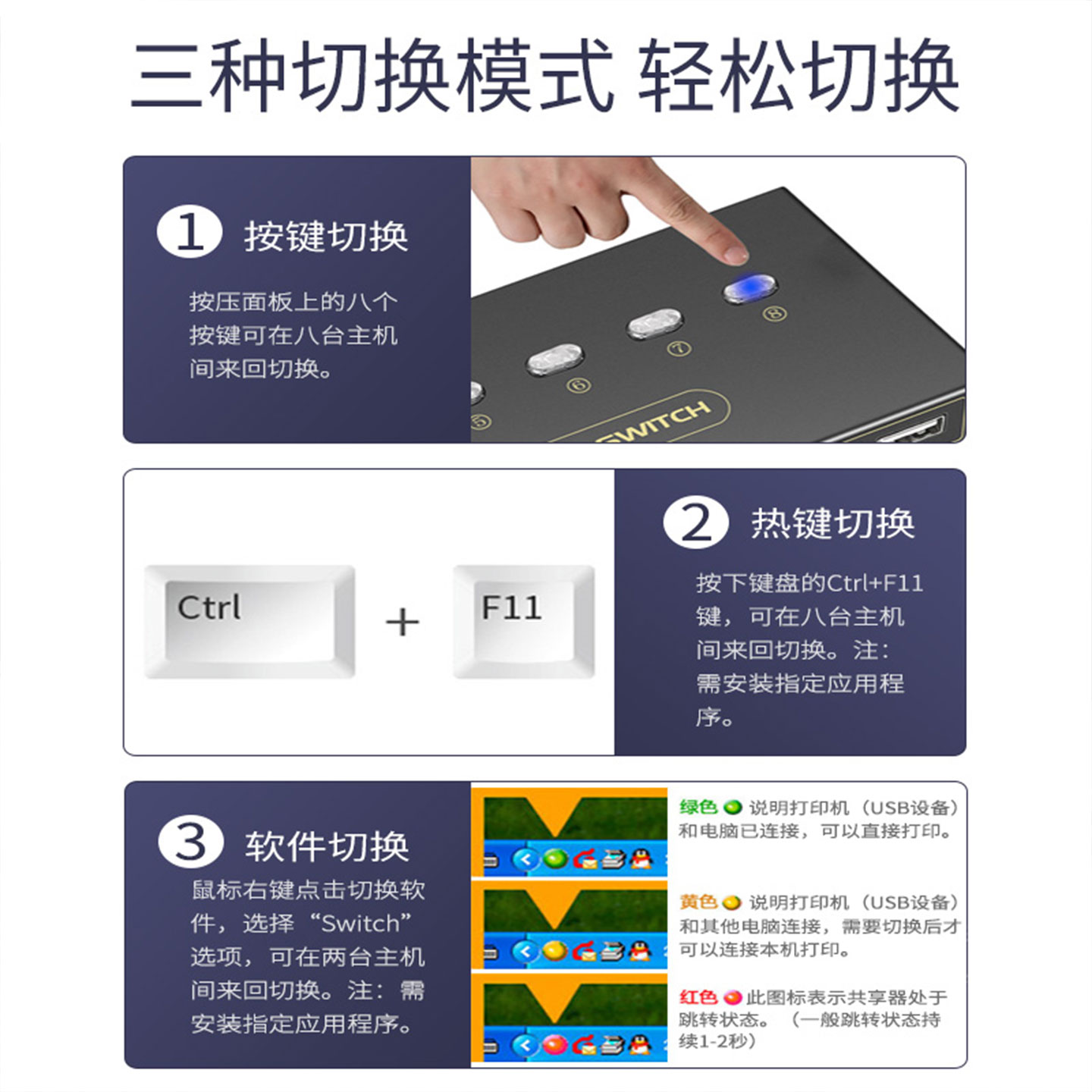 三种切换模式 轻松切换

1 按键切换

按压面板上的八个按键可在八台主机间来回切换。

⑤ ⑥ ⑦ ⑧

SWITCH

Ctrl + F11

2 热键切换

按下键盘的Ctrl+F11键，可在八台主机间来回切换。注：需安装指定应用程序。

3 软件切换

鼠标右键点击切换软件，选择“Switch”选项，可在两台主机间来回切换。注：需安装指定应用程序。

绿色 说明打印机（USB设备）和电脑已连接，可以直接打印。

黄色 说明打印机（USB设备）和其他电脑连接，需要切换后才可以连接本机打印。

红色 此图标表示共享器处于跳转状态。（一般跳转状态持续1-2秒）