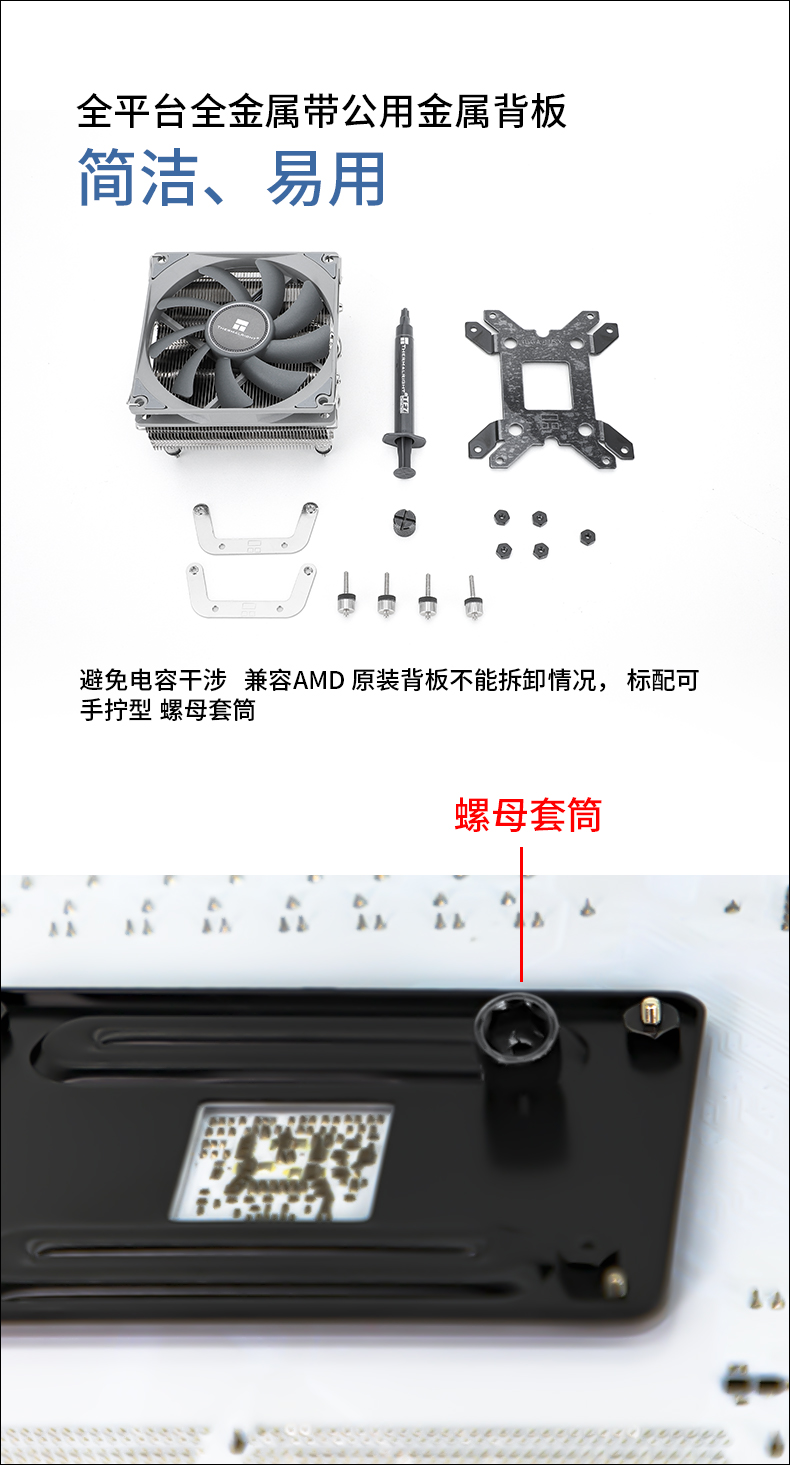 全平台全金属带公用金属背板
简洁、易用

避免电容干涉 兼容AMD 原装背板不能拆卸情况， 标配可手拧型 螺母套筒

螺母套筒