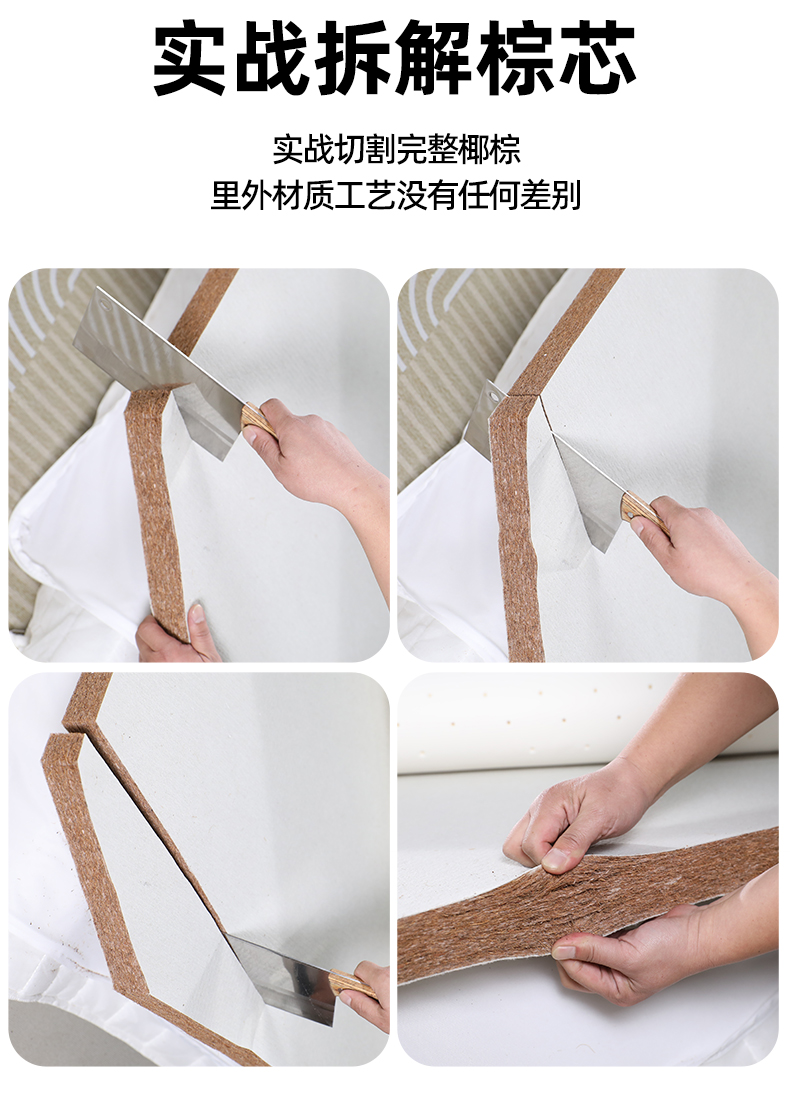 实战拆解棕芯

实战切割完整椰棕
里外材质工艺没有任何差别