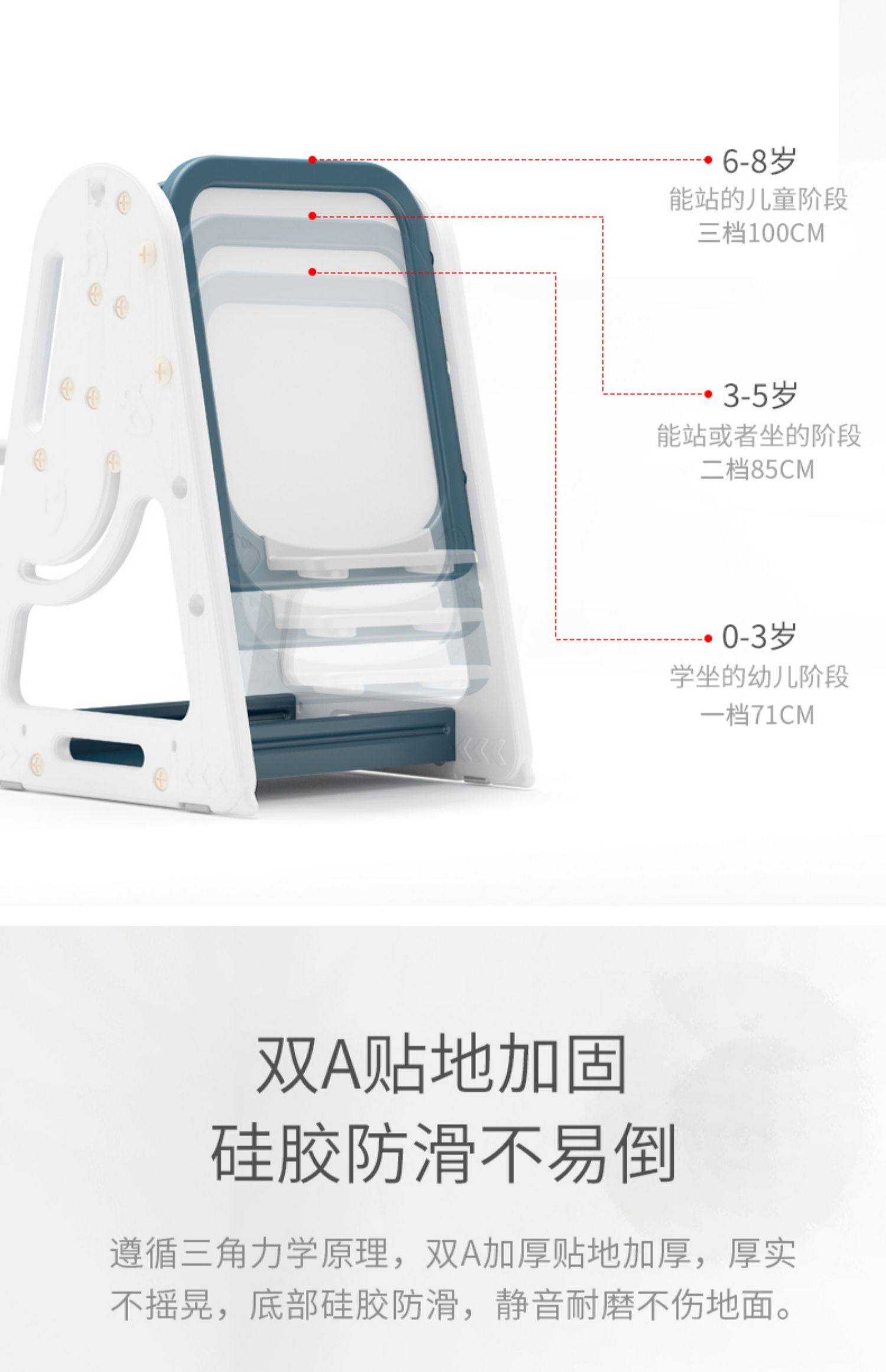 6-8岁
能站的儿童阶段
三档100CM

3-5岁
能站或者坐的阶段
二档85CM

0-3岁
学坐的幼儿阶段
一档71CM

双A贴地加固
硅胶防滑不易倒

遵循三角力学原理，双A加厚贴地加厚，厚实不摇晃，底部硅胶防滑，静音耐磨不伤地面。