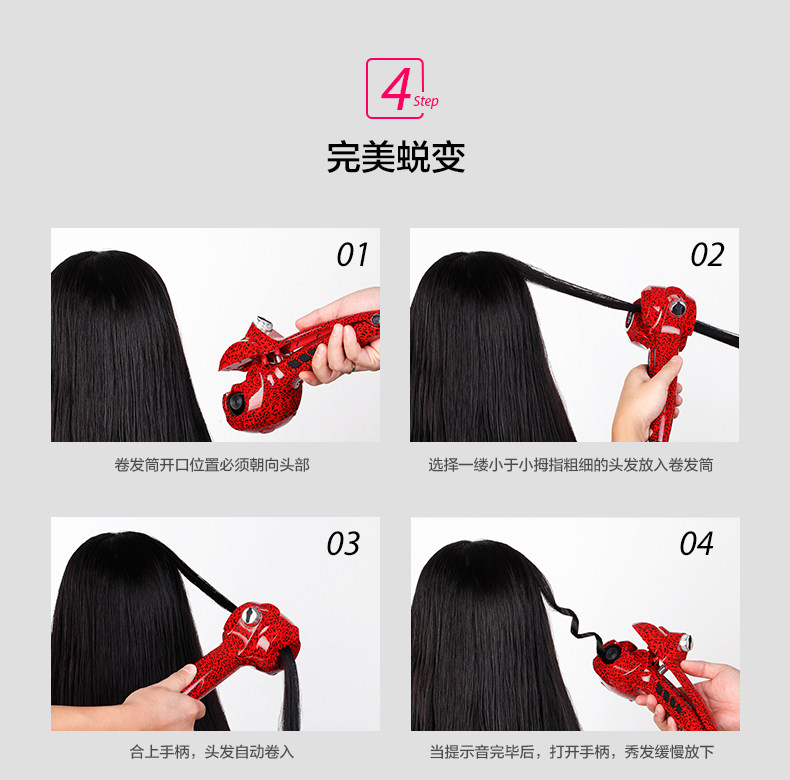 4 Step

完美蜕变

01

卷发筒开口位置必须朝向头部

02

选择一缕小于小拇指粗细的头发放入卷发筒

03

合上手柄，头发自动卷入

04

当提示音完毕后，打开手柄，秀发缓慢放下