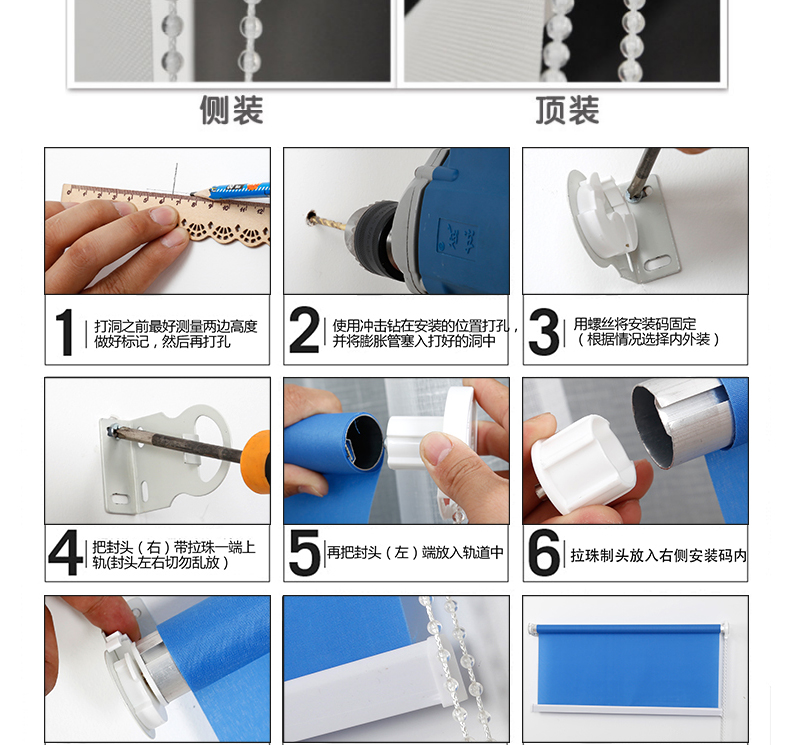 侧装

顶装

1 打洞之前最好测量两边高度做好标记，然后再打孔

2 使用冲击钻在安装的位置打孔，并将膨胀管塞入打好的洞中

3 用螺丝将安装码固定（根据情况选择内外装）

4 把封头（右）带拉珠一端上轨(封头左右切勿乱放）

5 再把封头（左）端放入轨道中

6 拉珠制头放入右侧安装码内