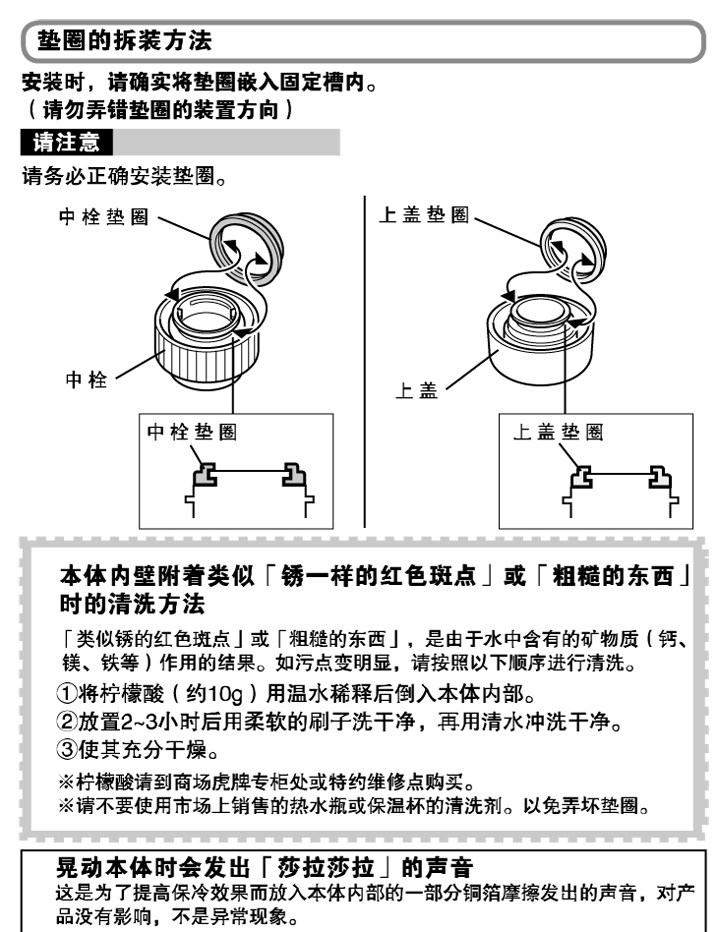 垫圈的拆装方法

安装时，请确实将垫圈嵌入固定槽内。
（请勿弄错垫圈的装置方向）

请注意

请务必正确安装垫圈。

中栓垫圈

中栓

中栓垫圈

上盖垫圈

上盖

上盖垫圈

本体内壁附着类似「锈一样的红色斑点」或「粗糙的东西」时的清洗方法

「类似锈的红色斑点」或「粗糙的东西」，是由于水中含有的矿物质（钙、镁、铁等）作用的结果。如污点变明显，请按照以下顺序进行清洗。
①将柠檬酸（约10g）用温水稀释后倒入本体内部。
②放置2~3小时后用柔软的刷子洗干净，再用清水冲洗干净。
③使其充分干燥。
※柠檬酸请到商场虎牌专柜处或特约维修点购买。
※请不要使用市场上销售的热水瓶或保温杯的清洗剂。以免弄坏垫圈。

晃动本体时会发出「莎拉莎拉」的声音
这是为了提高保冷效果而放入本体内部的一部分铜箔摩擦发出的声音，对产品没有影响，不是异常现象。