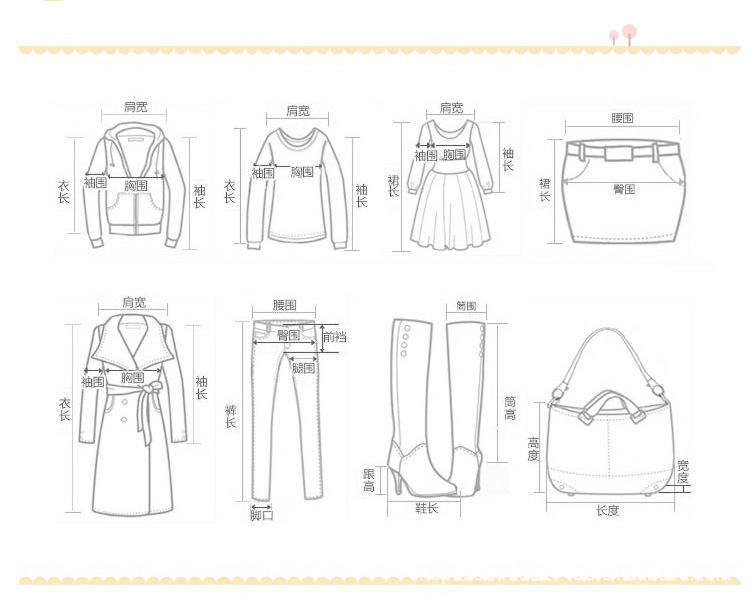 肩宽
衣长
袖围
胸围
袖长

肩宽
衣长
袖围
胸围
袖长

肩宽
裙长
袖围
胸围
袖长

腰围
裙长
臀围

肩宽
衣长
袖围
胸围
袖长

腰围
臀围
前裆
腿围
裤长
脚口

筒围
筒高
跟高
鞋长

高度
宽度
长度