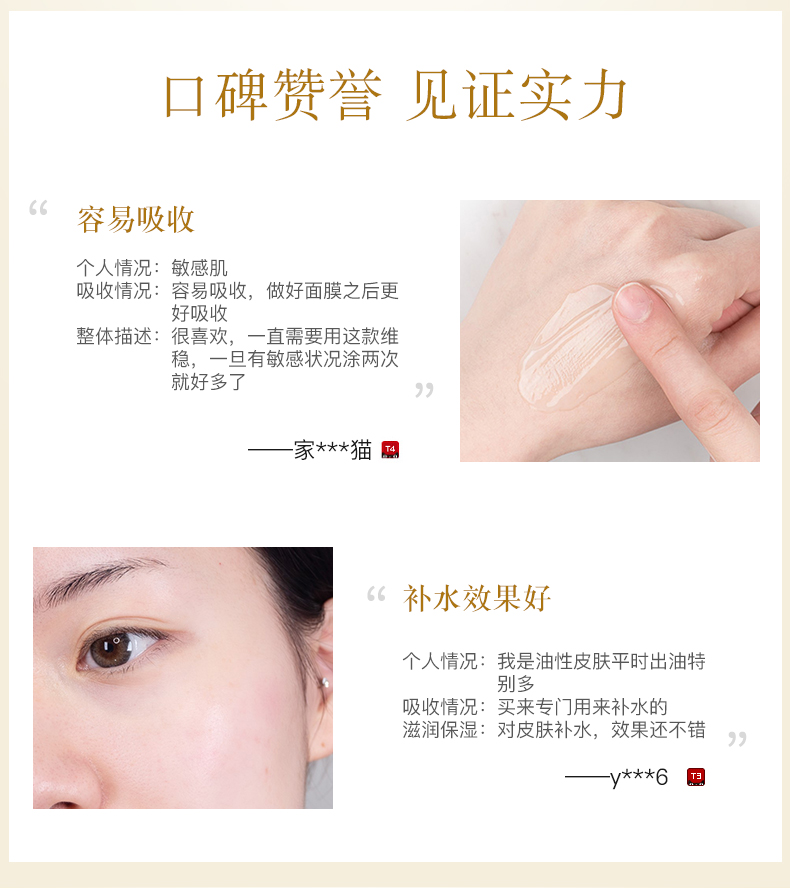 口碑赞誉 见证实力

“ 容易吸收

个人情况：敏感肌
吸收情况：容易吸收，做好面膜之后更好吸收
整体描述：很喜欢，一直需要用这款维稳，一旦有敏感状况涂两次就好多了 ”

——家***猫 T4

“ 补水效果好

个人情况：我是油性皮肤平时出油特别多
吸收情况：买来专门用来补水的
滋润保湿：对皮肤补水，效果还不错 ”

——y***6 T3