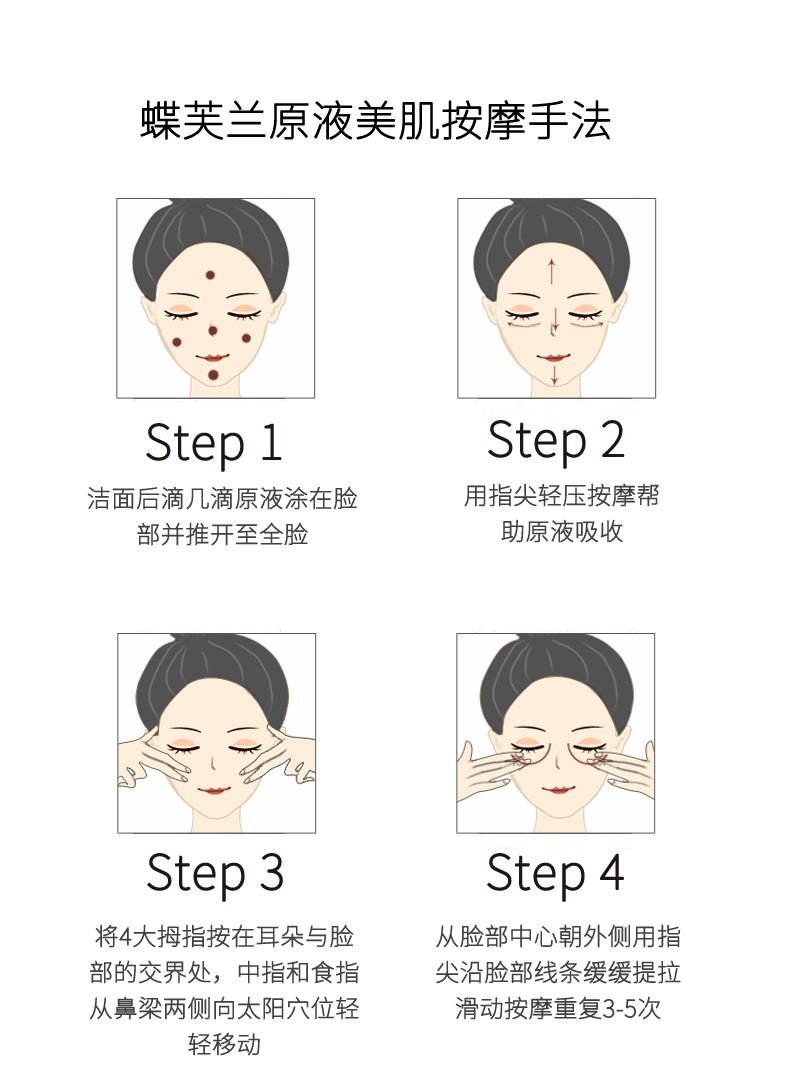 蝶芙兰原液美肌按摩手法

Step 1
洁面后滴几滴原液涂在脸部并推开至全脸

Step 2
用指尖轻压按摩帮助原液吸收

Step 3
将4大拇指按在耳朵与脸部的交界处，中指和食指从鼻梁两侧向太阳穴位轻轻移动

Step 4
从脸部中心朝外侧用指尖沿脸部线条缓缓提拉滑动按摩重复3-5次