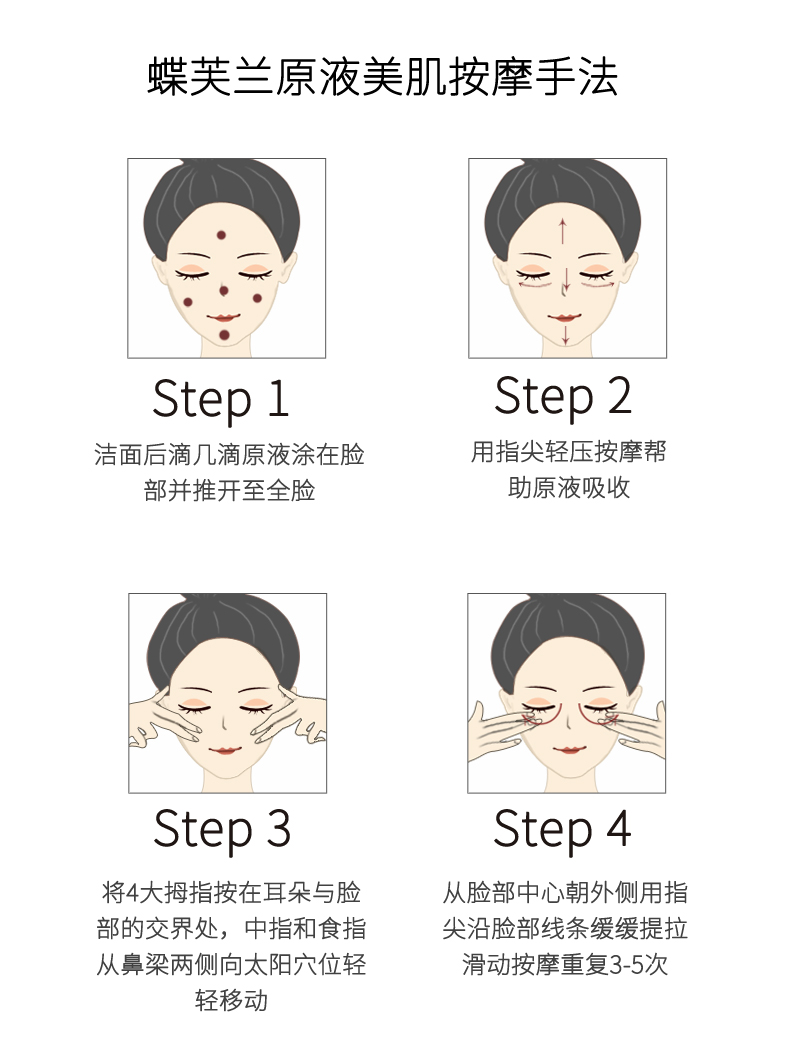 蝶芙兰原液美肌按摩手法

Step 1

洁面后滴几滴原液涂在脸部并推开至全脸

Step 2

用指尖轻压按摩帮助原液吸收

Step 3

将4大拇指按在耳朵与脸部的交界处，中指和食指从鼻梁两侧向太阳穴位轻轻移动

Step 4

从脸部中心朝外侧用指尖沿脸部线条缓缓提拉滑动按摩重复3-5次