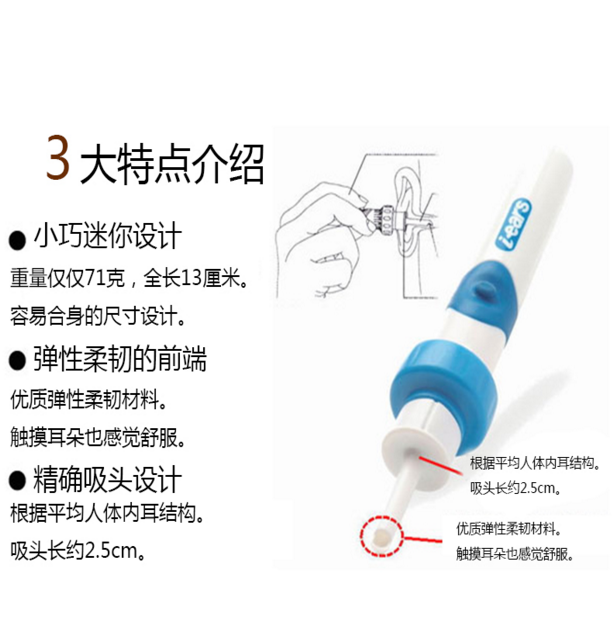 3 大特点介绍

● 小巧迷你设计

重量仅仅71克，全长13厘米。

容易合身的尺寸设计。

● 弹性柔韧的前端

优质弹性柔韧材料。

触摸耳朵也感觉舒服。

● 精确吸头设计

根据平均人体内耳结构。

吸头长约2.5cm。

i-ears

根据平均人体内耳结构。

吸头长约2.5cm。

优质弹性柔韧材料。

触摸耳朵也感觉舒服。