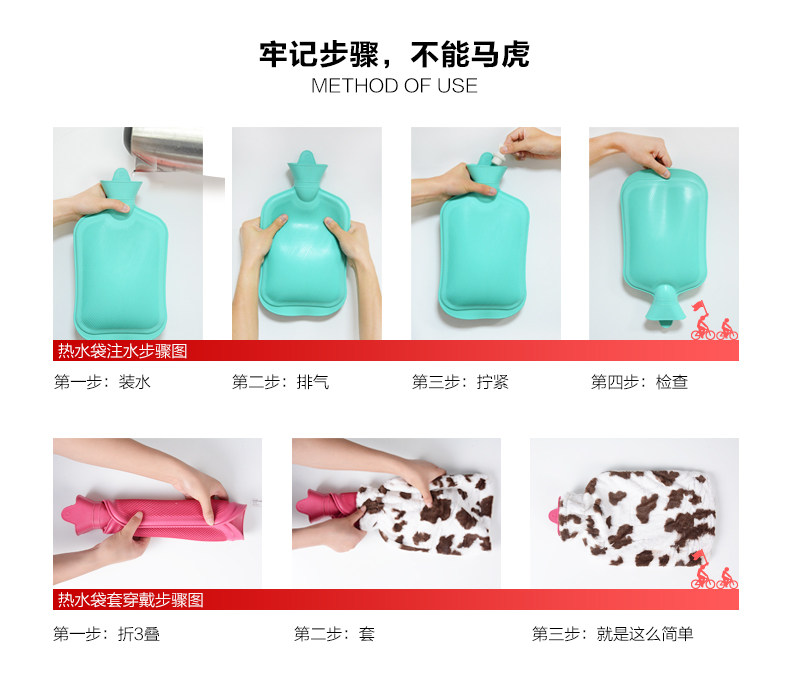 牢记步骤，不能马虎
METHOD OF USE

热水袋注水步骤图

第一步：装水

第二步：排气

第三步：拧紧

第四步：检查

热水袋套穿戴步骤图

第一步：折3叠

第二步：套

第三步：就是这么简单