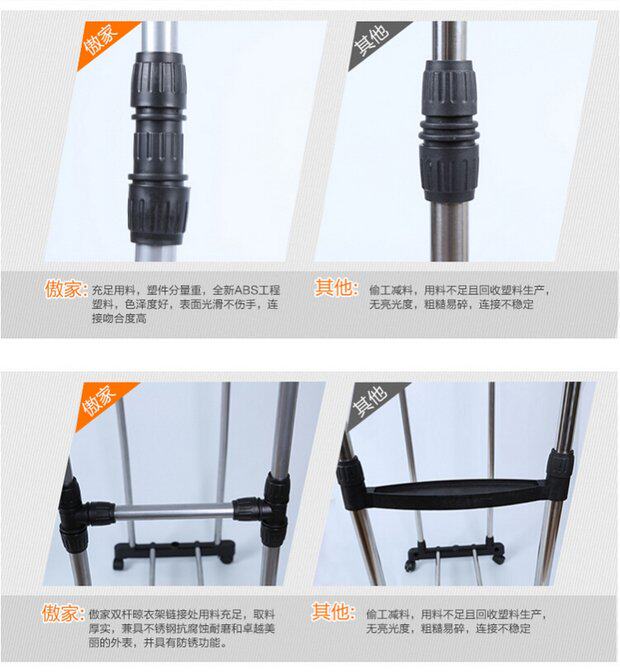 傲家

其他

傲家: 充足用料，塑件分量重，全新ABS工程塑料，色泽度好，表面光滑不伤手，连接吻合度高

其他: 偷工减料，用料不足且回收塑料生产，无亮光度，粗糙易碎，连接不稳定

傲家

其他

傲家: 傲家双杆晾衣架链接处用料充足，取料厚实，兼具不锈钢抗腐蚀耐磨和卓越美丽的外表，并具有防锈功能。

其他: 偷工减料，用料不足且回收塑料生产，无亮光度，粗糙易碎，连接不稳定