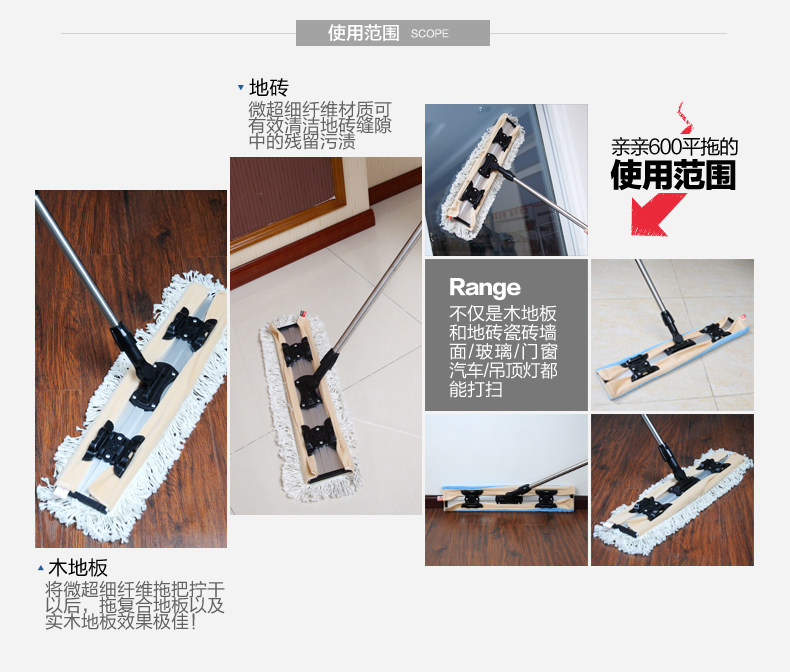 使用范围 SCOPE

地砖
微超细纤维材质可有效清洁地砖缝隙中的残留污渍

亲亲600平拖的
使用范围

Range
不仅是木地板和地砖瓷砖墙面/玻璃/门窗汽车/吊顶灯都能打扫

木地板
将微超细纤维拖把拧干以后，拖复合地板以及实木地板效果极佳！