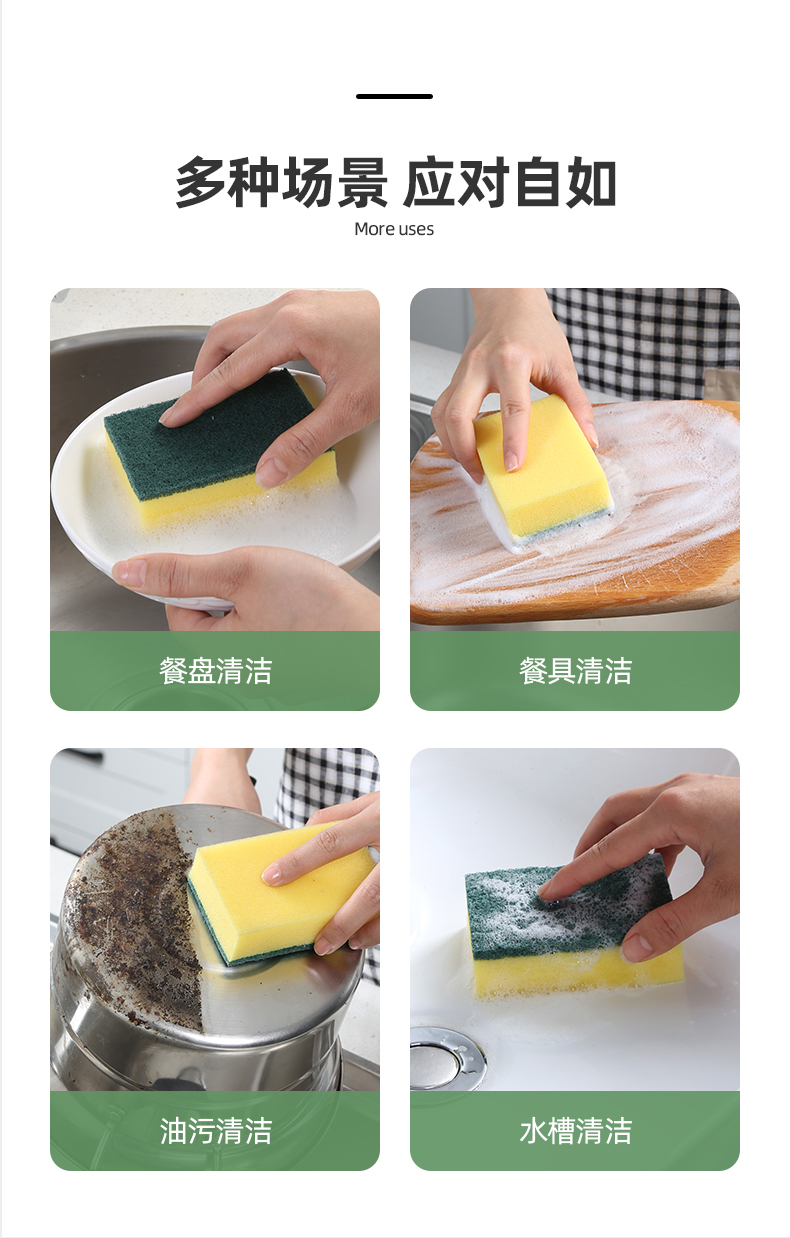 多种场景 应对自如

More uses

餐盘清洁

餐具清洁

油污清洁

水槽清洁