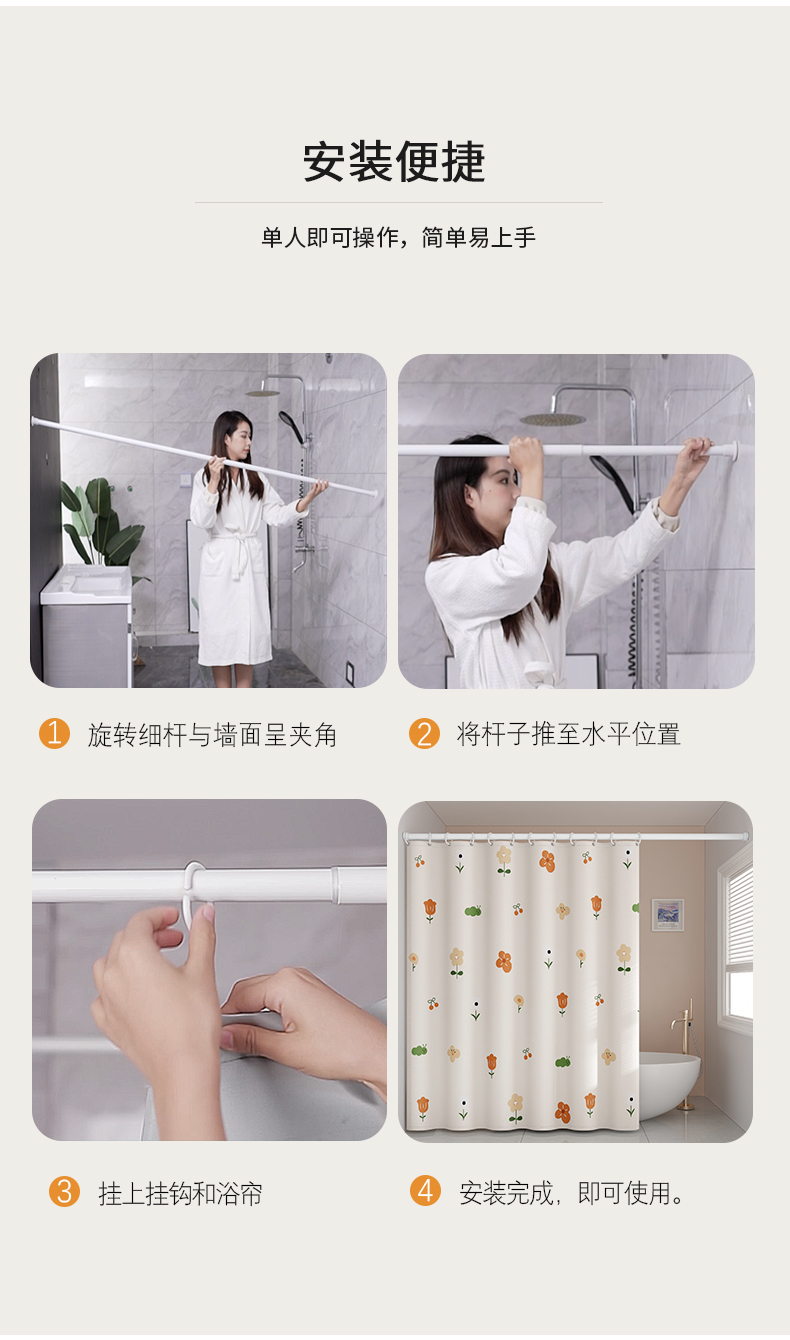 安装便捷

单人即可操作，简单易上手

1 旋转细杆与墙面呈夹角

2 将杆子推至水平位置

3 挂上挂钩和浴帘

4 安装完成，即可使用。