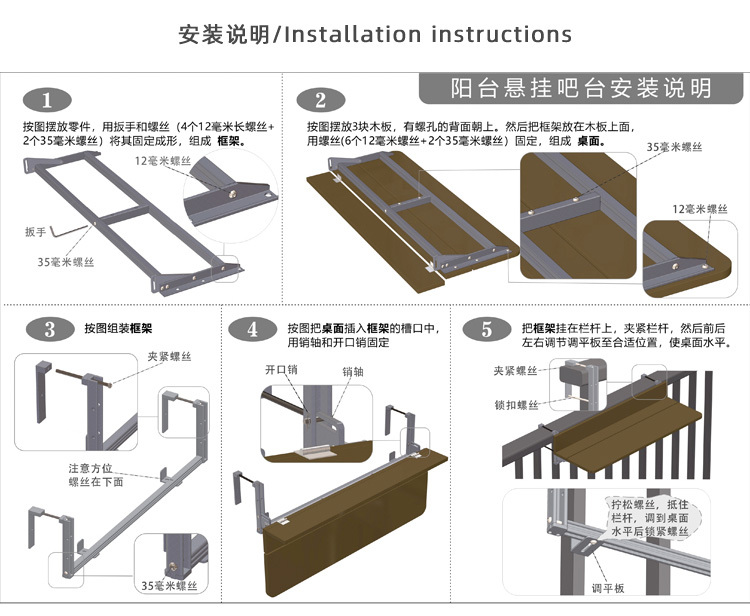 安装说明/Installation instructions

阳台悬挂吧台安装说明

1

按图摆放零件，用扳手和螺丝（4个12毫米长螺丝+2个35毫米螺丝）将其固定成形，组成 框架。

12毫米螺丝

扳手

35毫米螺丝

2

按图摆放3块木板，有螺孔的背面朝上。然后把框架放在木板上面，用螺丝(6个12毫米螺丝+2个35毫米螺丝）固定，组成 桌面。

35毫米螺丝

12毫米螺丝

3

按图组装框架

夹紧螺丝

注意方位
螺丝在下面

35毫米螺丝

4

按图把桌面插入框架的槽口中，用销轴和开口销固定

开口销

销轴

5

把框架挂在栏杆上，夹紧栏杆，然后前后左右调节调平板至合适位置，使桌面水平。

夹紧螺丝

锁扣螺丝

拧松螺丝，抵住栏杆，调到桌面水平后锁紧螺丝

调平板