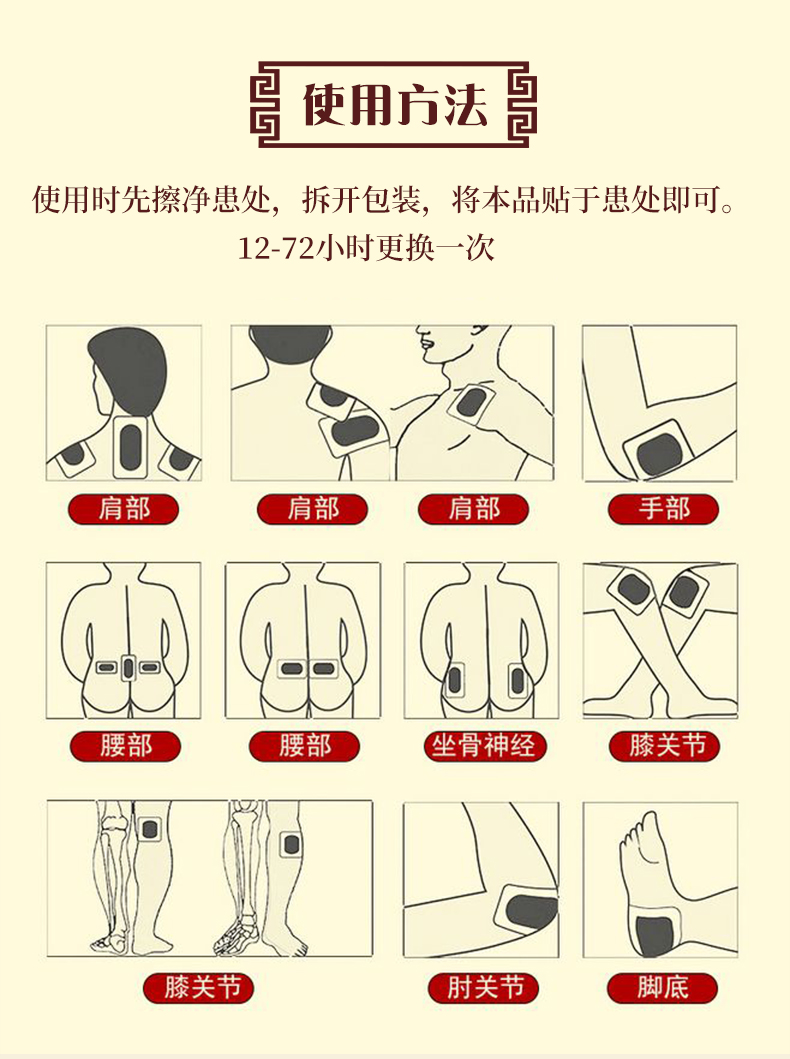 使用方法

使用时先擦净患处，拆开包装，将本品贴于患处即可。
12-72小时更换一次

肩部

肩部

肩部

手部

腰部

腰部

坐骨神经

膝关节

膝关节

肘关节

脚底