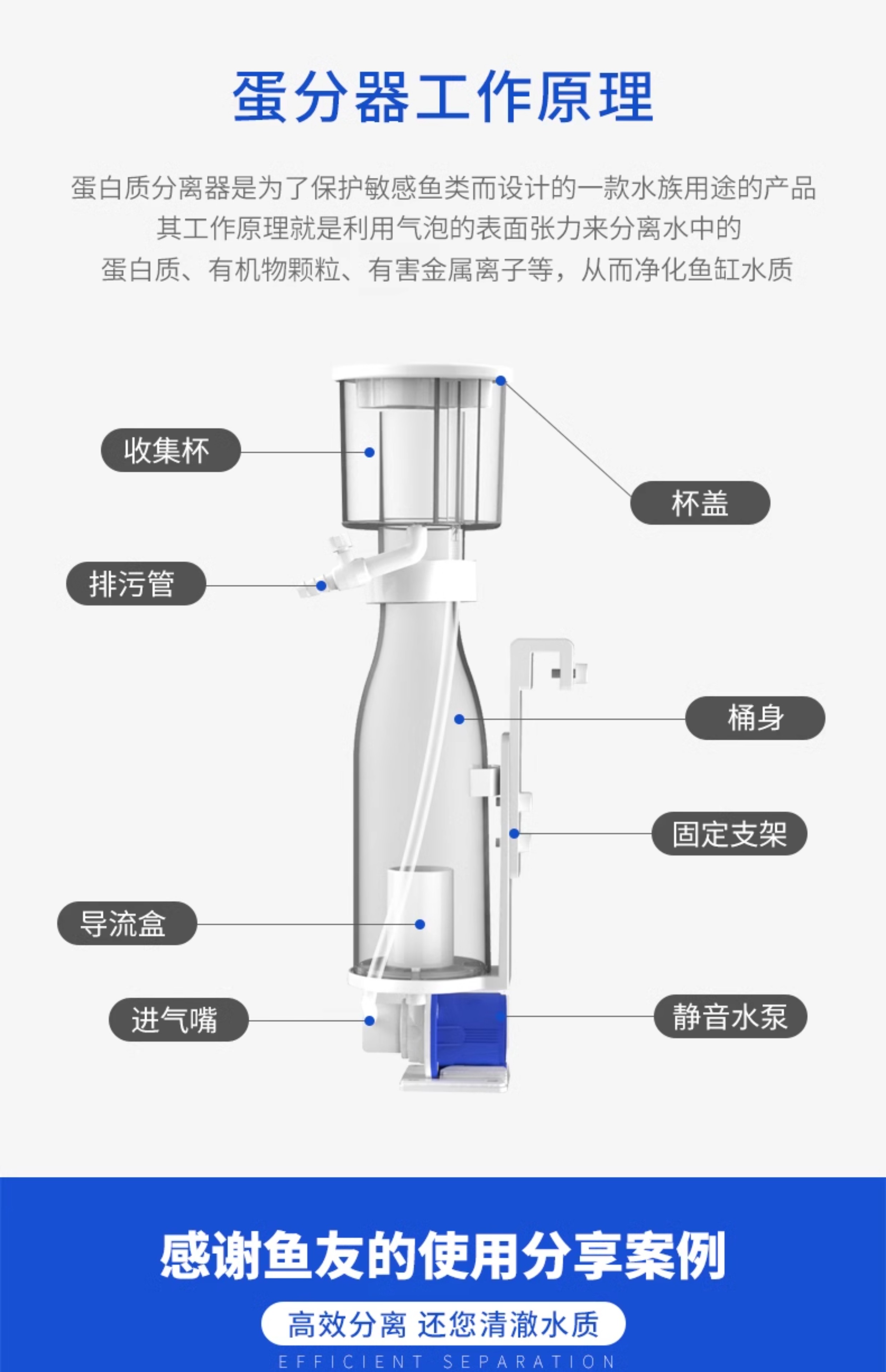 蛋分器工作原理

蛋白质分离器是为了保护敏感鱼类而设计的一款水族用途的产品
其工作原理就是利用气泡的表面张力来分离水中的
蛋白质、有机物颗粒、有害金属离子等，从而净化鱼缸水质

收集杯

杯盖

排污管

桶身

固定支架

导流盒

进气嘴

静音水泵

感谢鱼友的使用分享案例

高效分离 还您清澈水质

EFFICIENT SEPARATION