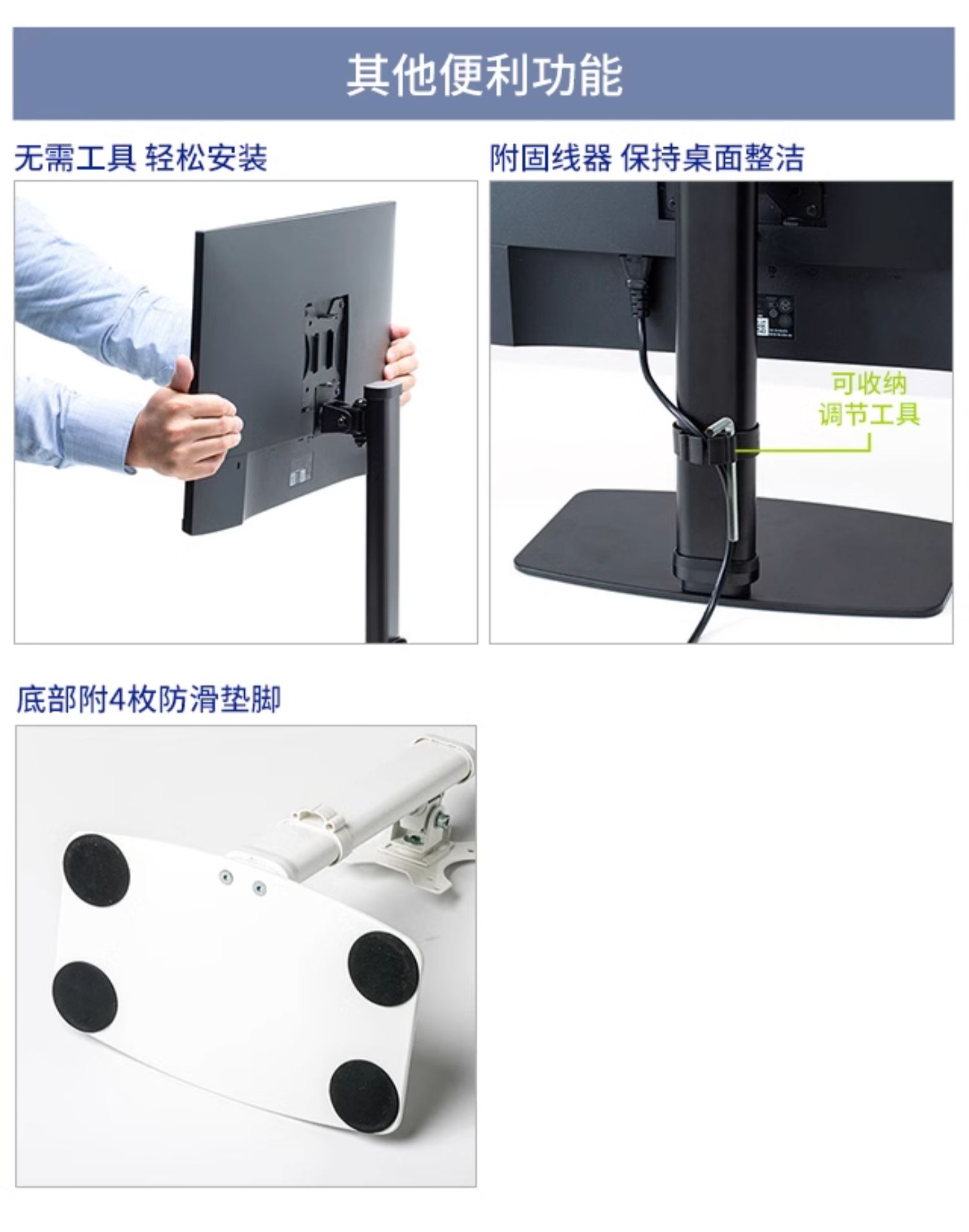 其他便利功能

无需工具 轻松安装

附固线器 保持桌面整洁

可收纳
调节工具

底部附4枚防滑垫脚