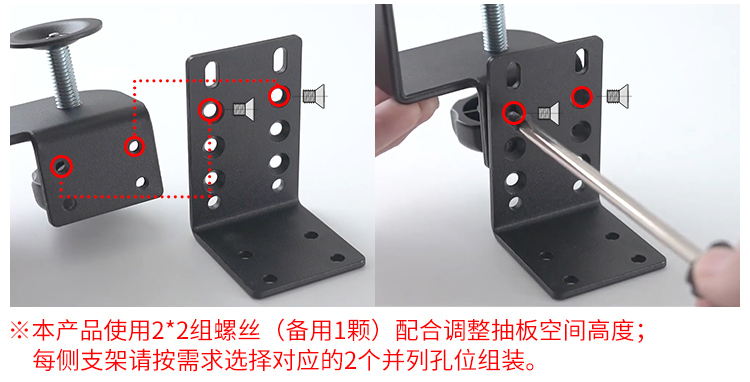 ※本产品使用2*2组螺丝（备用1颗）配合调整抽板空间高度；
每侧支架请按需求选择对应的2个并列孔位组装。