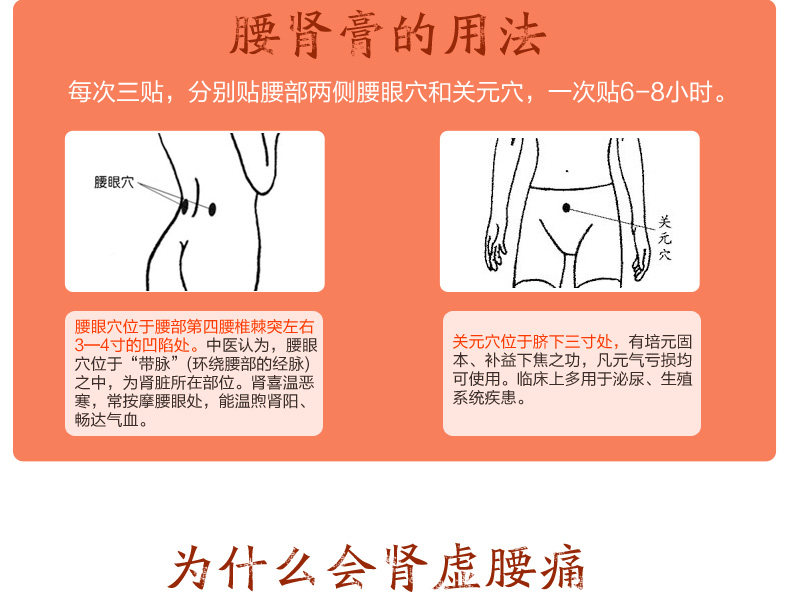 腰肾膏的用法

每次三贴，分别贴腰部两侧腰眼穴和关元穴，一次贴6-8小时。

腰眼穴

关元穴

腰眼穴位于腰部第四腰椎棘突左右3—4寸的凹陷处。中医认为，腰眼穴位于“带脉”(环绕腰部的经脉)之中，为肾脏所在部位。肾喜温恶寒，常按摩腰眼处，能温煦肾阳、畅达气血。

关元穴位于脐下三寸处，有培元固本、补益下焦之功，凡元气亏损均可使用。临床上多用于泌尿、生殖系统疾患。

为什么会肾虚腰痛