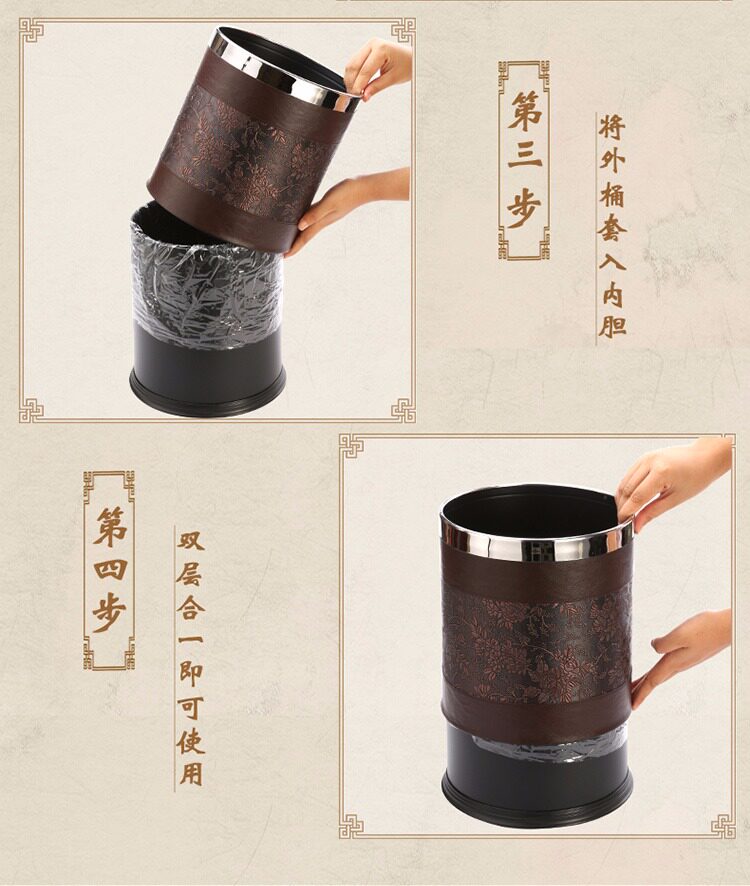 第三步

将外桶套入内胆

第四步

双层合一即可使用