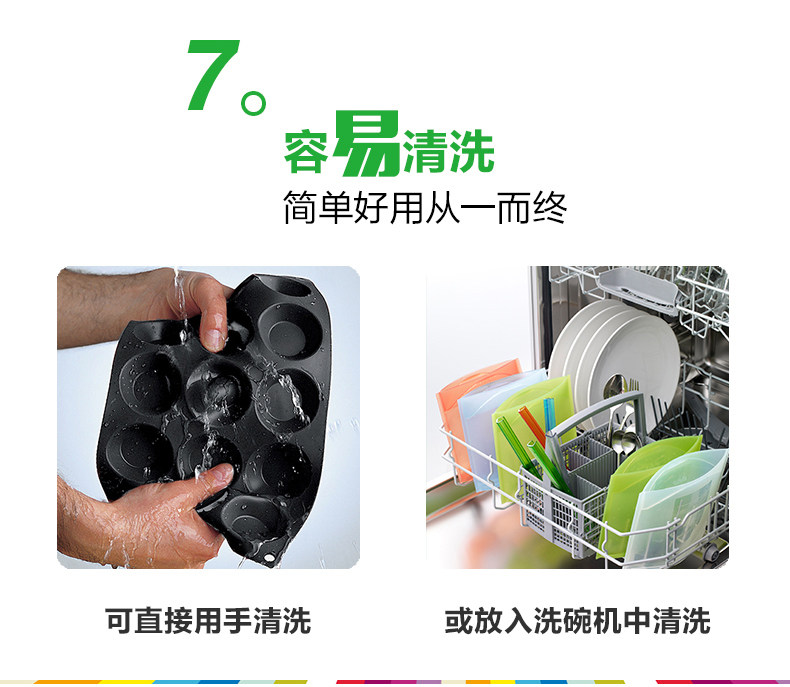 7。
容易清洗
简单好用从一而终

可直接用手清洗

或放入洗碗机中清洗