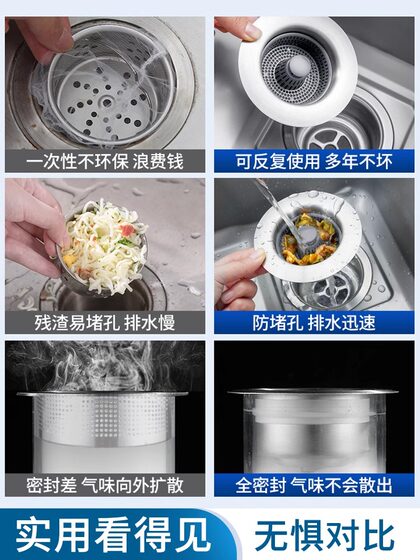 一次性不环保 浪费钱

可反复使用 多年不坏

残渣易堵孔 排水慢

防堵孔 排水迅速

密封差 气味向外扩散

全密封 气味不会散出

实用看得见

无惧对比