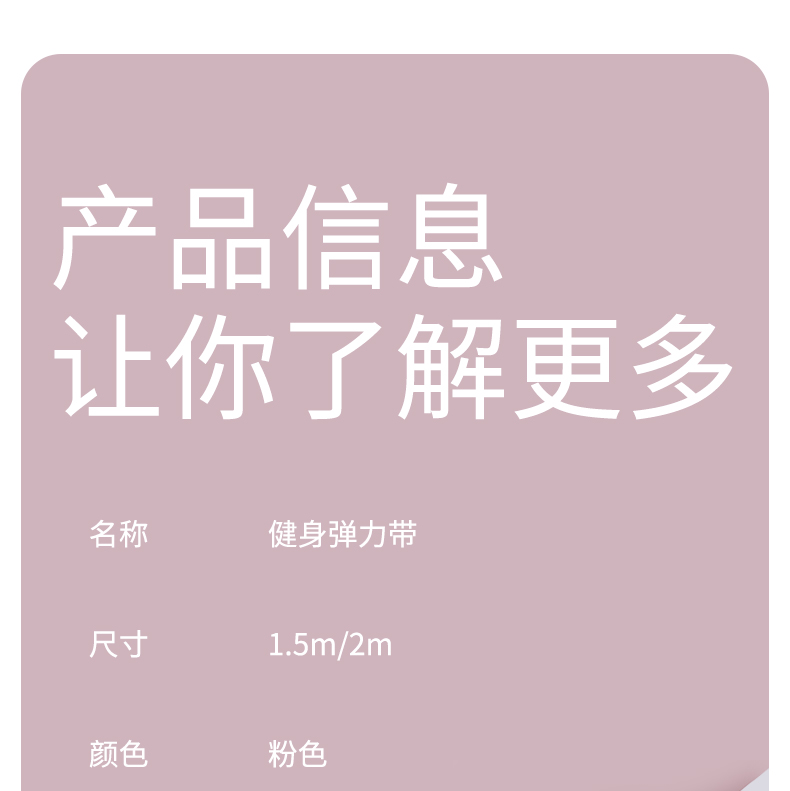 产品信息
让你了解更多

名称 健身弹力带

尺寸 1.5m/2m

颜色 粉色