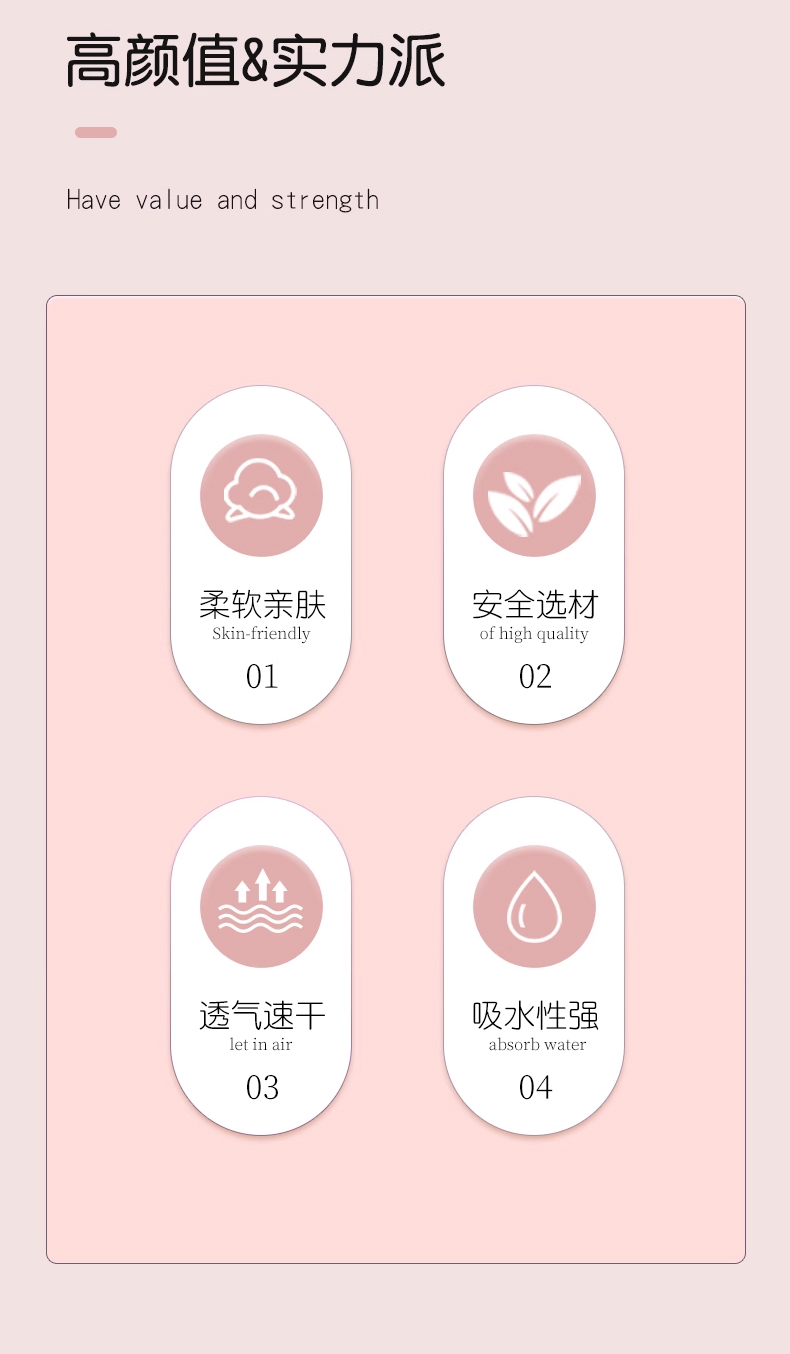 高颜值&实力派

Have value and strength

柔软亲肤
Skin-friendly
01

安全选材
of high quality
02

透气速干
let in air
03

吸水性强
absorb water
04