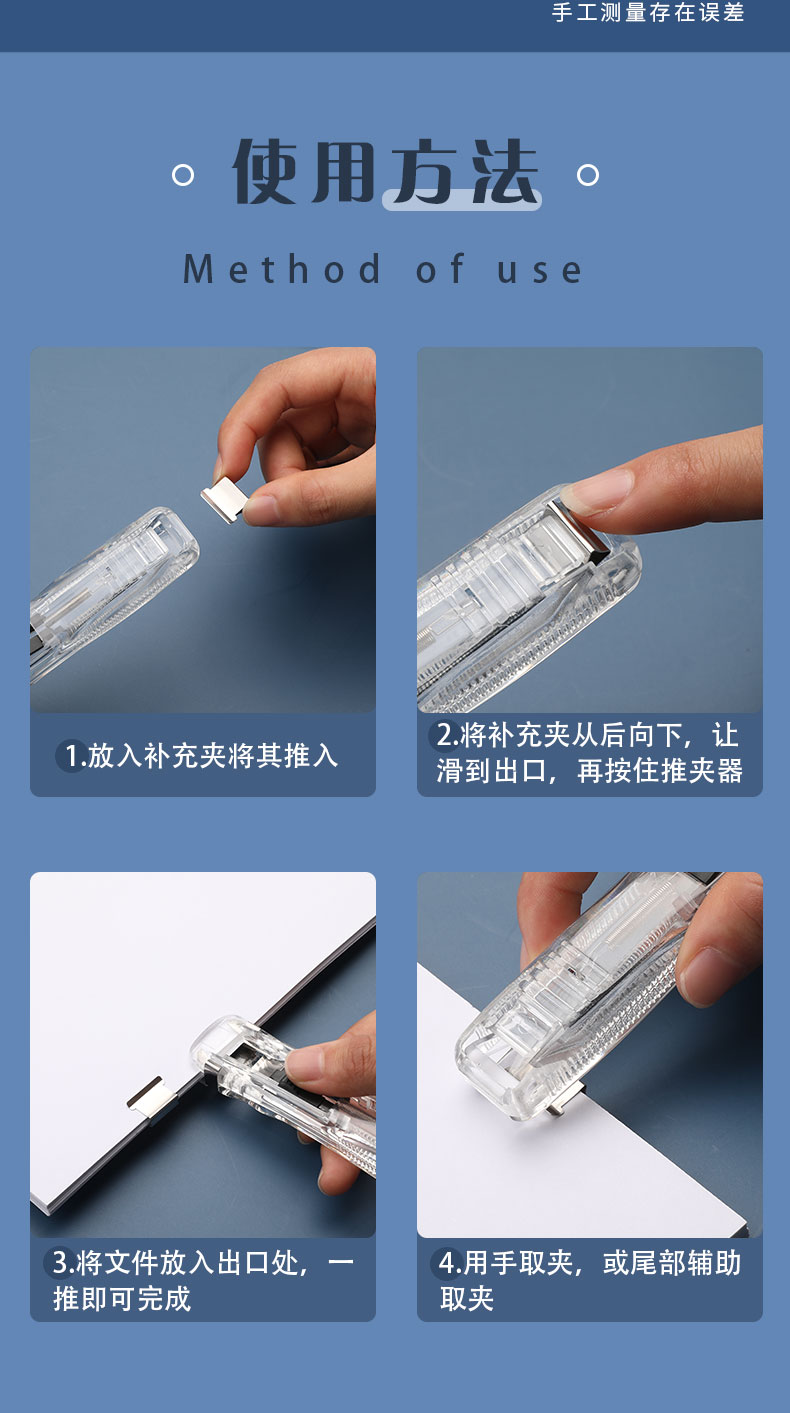 手工测量存在误差

使用方法

Method of use

1.放入补充夹将其推入

2.将补充夹从后向下，让滑到出口，再按住推夹器

3.将文件放入出口处，一推即可完成

4.用手取夹，或尾部辅助取夹