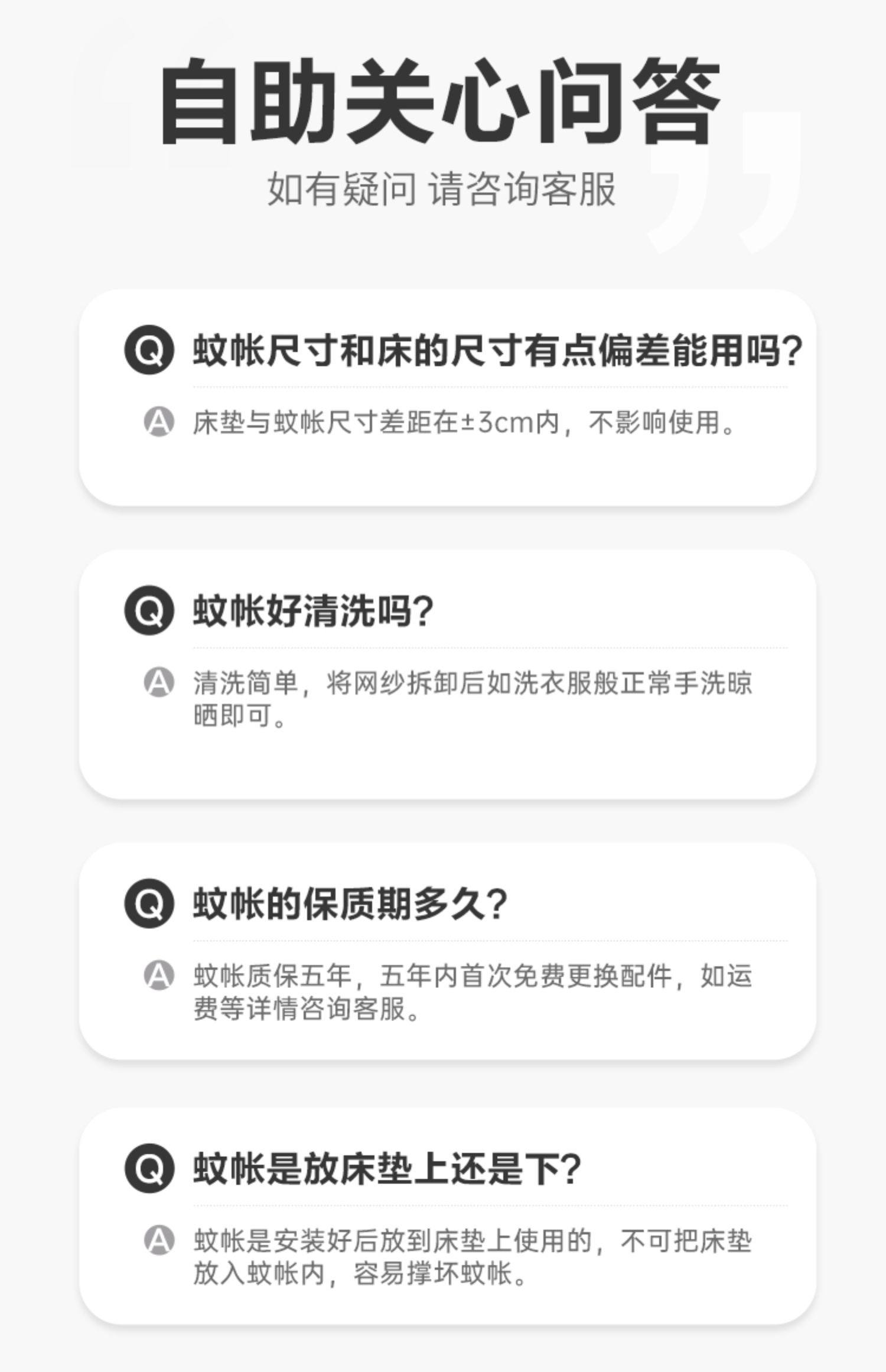 自助关心问答

如有疑问 请咨询客服

Q 蚊帐尺寸和床的尺寸有点偏差能用吗?

A 床垫与蚊帐尺寸差距在±3cm内，不影响使用。

Q 蚊帐好清洗吗?

A 清洗简单，将网纱拆卸后如洗衣服般正常手洗晾晒即可。

Q 蚊帐的保质期多久?

A 蚊帐质保五年，五年内首次免费更换配件，如运费等详情咨询客服。

Q 蚊帐是放床垫上还是下?

A 蚊帐是安装好后放到床垫上使用的，不可把床垫放入蚊帐内，容易撑坏蚊帐。