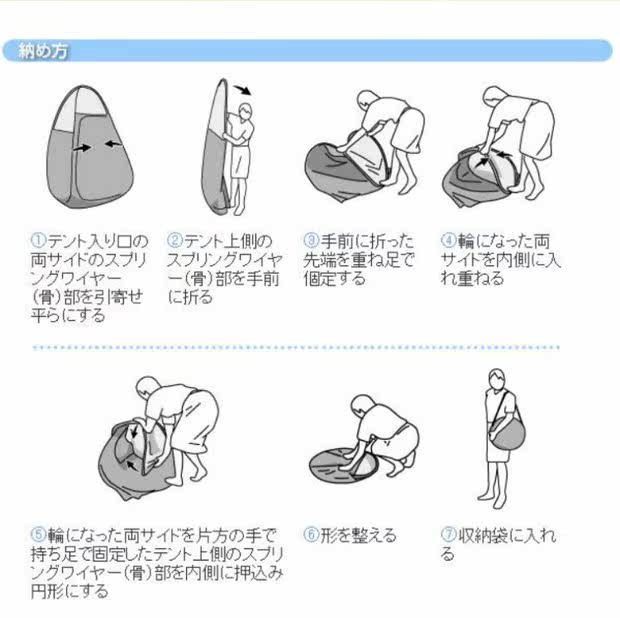 納め方

①テント入り口の両サイドのスプリングワイヤー（骨）部を引寄せ平らにする

②テント上側のスプリングワイヤー（骨）部を手前に折る

③手前に折った先端を重ね足で固定する

④輪になった両サイドを内側に入れ重ねる

⑤輪になった両サイドを片方の手で持ち足で固定したテント上側のスプリングワイヤー（骨）部を内側に押込み円形にする

⑥形を整える

⑦収納袋に入れる