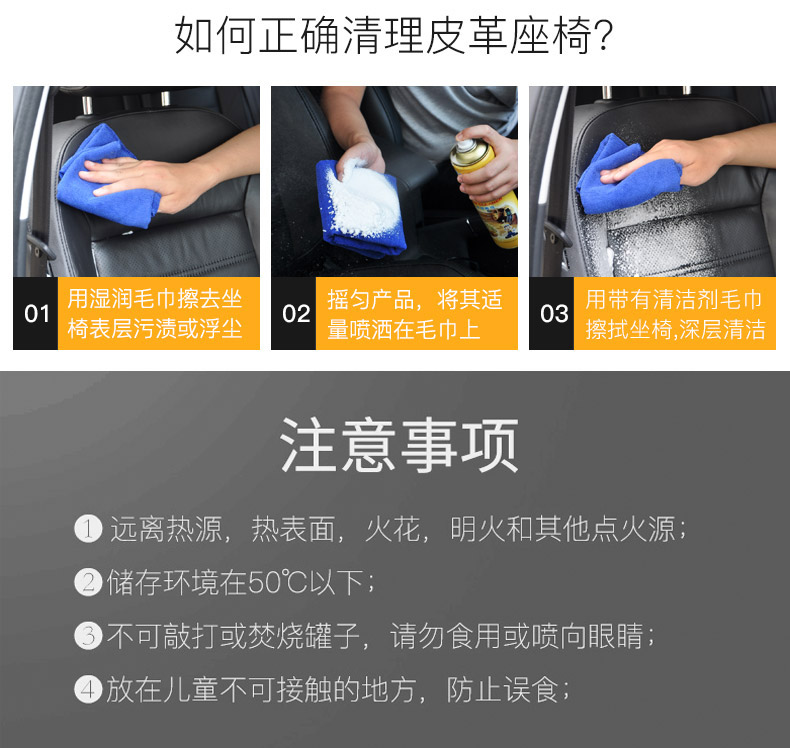 如何正确清理皮革座椅?

01 用湿润毛巾擦去坐椅表层污渍或浮尘

02 摇匀产品，将其适量喷洒在毛巾上

03 用带有清洁剂毛巾擦拭坐椅,深层清洁

注意事项

① 远离热源，热表面，火花，明火和其他点火源；

② 储存环境在50℃以下；

③ 不可敲打或焚烧罐子，请勿食用或喷向眼睛；

④ 放在儿童不可接触的地方，防止误食；