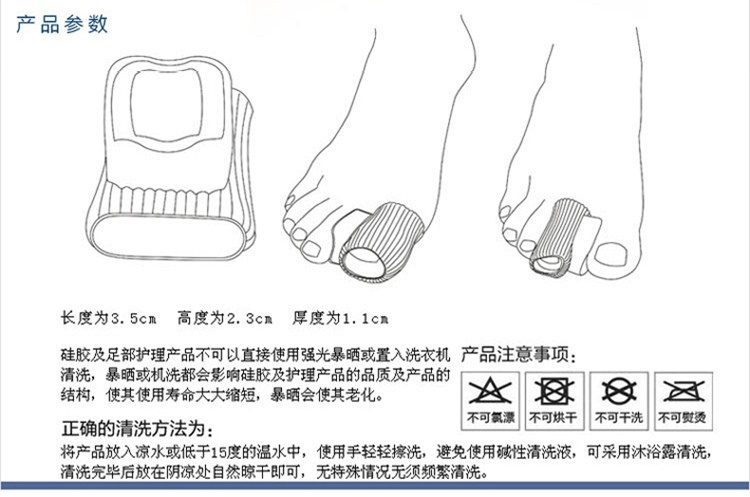 产品参数

长度为3.5cm　高度为2.3cm　厚度为1.1cm

硅胶及足部护理产品不可以直接使用强光暴晒或置入洗衣机清洗，暴晒或机洗都会影响硅胶及护理产品的品质及产品的结构，使其使用寿命大大缩短，暴晒会使其老化。

产品注意事项：

不可氯漂　不可烘干　不可干洗　不可熨烫

正确的清洗方法为：

将产品放入凉水或低于15度的温水中，使用手轻轻擦洗，避免使用碱性清洗液，可采用沐浴露清洗，清洗完毕后放在阴凉处自然晾干即可，无特殊情况无须频繁清洗。