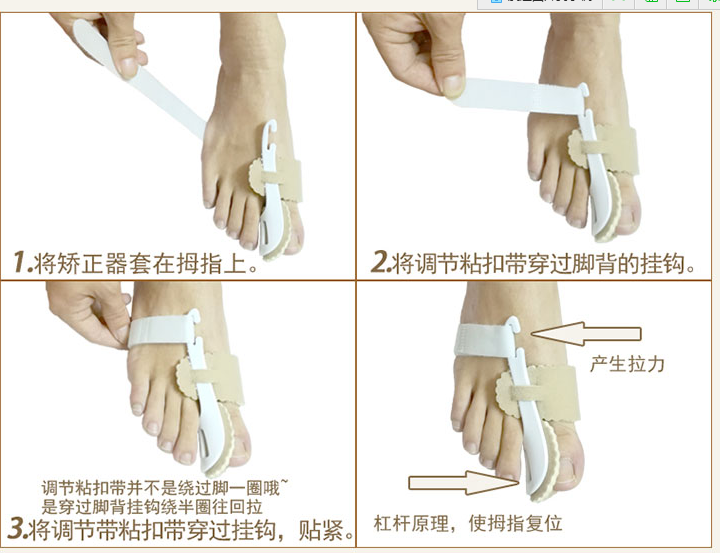 1.将矫正器套在拇指上。

2.将调节粘扣带穿过脚背的挂钩。

调节粘扣带并不是绕过脚一圈哦~
是穿过脚背挂钩绕半圈往回拉

3.将调节带粘扣带穿过挂钩，贴紧。

产生拉力

杠杆原理，使拇指复位