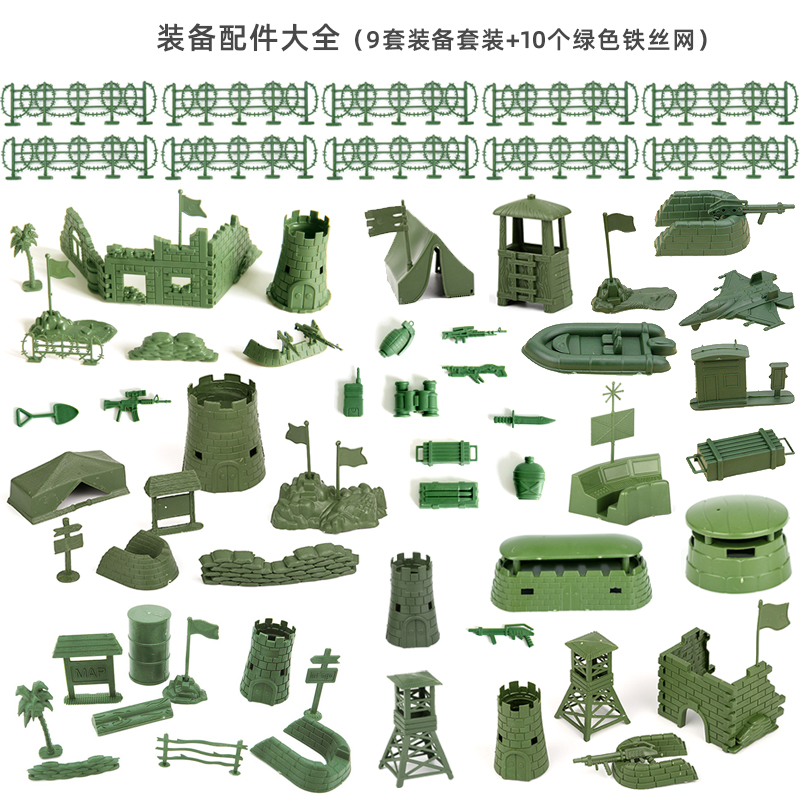 装备配件大全（9套装备套装+10个绿色铁丝网）

MAP