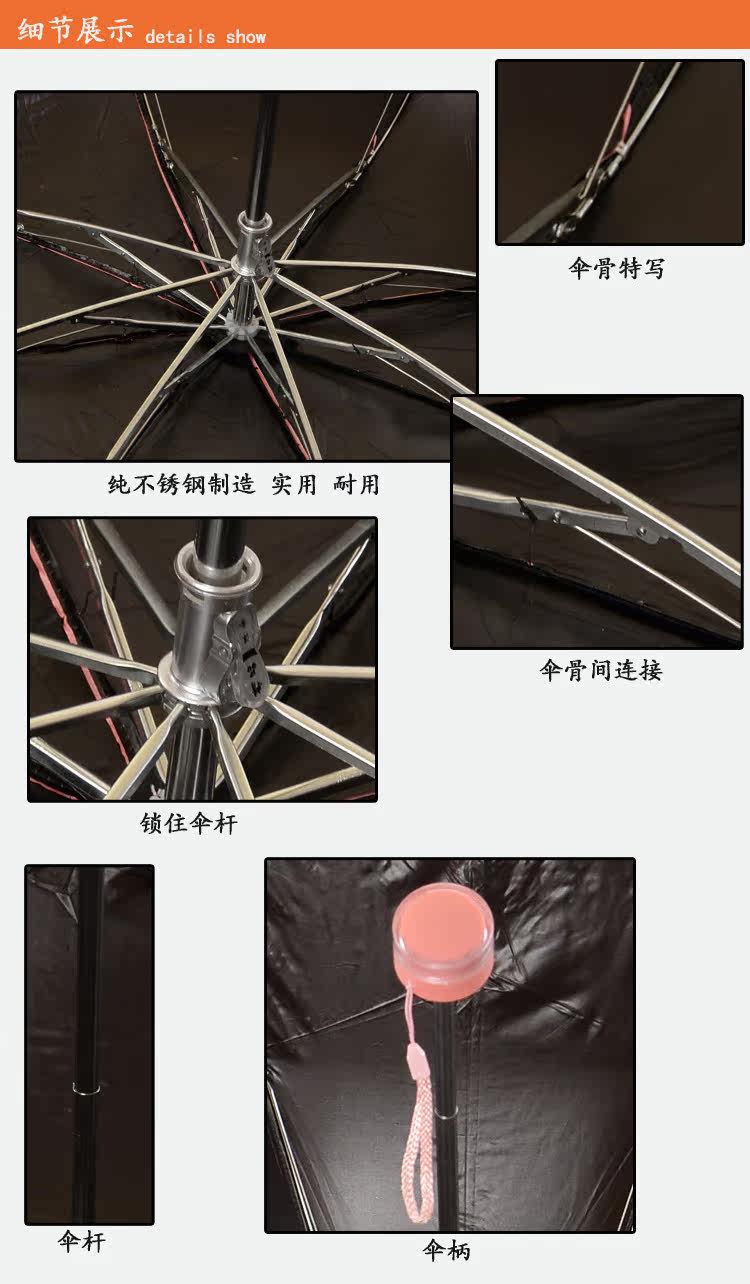 细节展示 details show

伞骨特写

纯不锈钢制造 实用 耐用

伞骨间连接

锁住伞杆

伞杆

伞柄