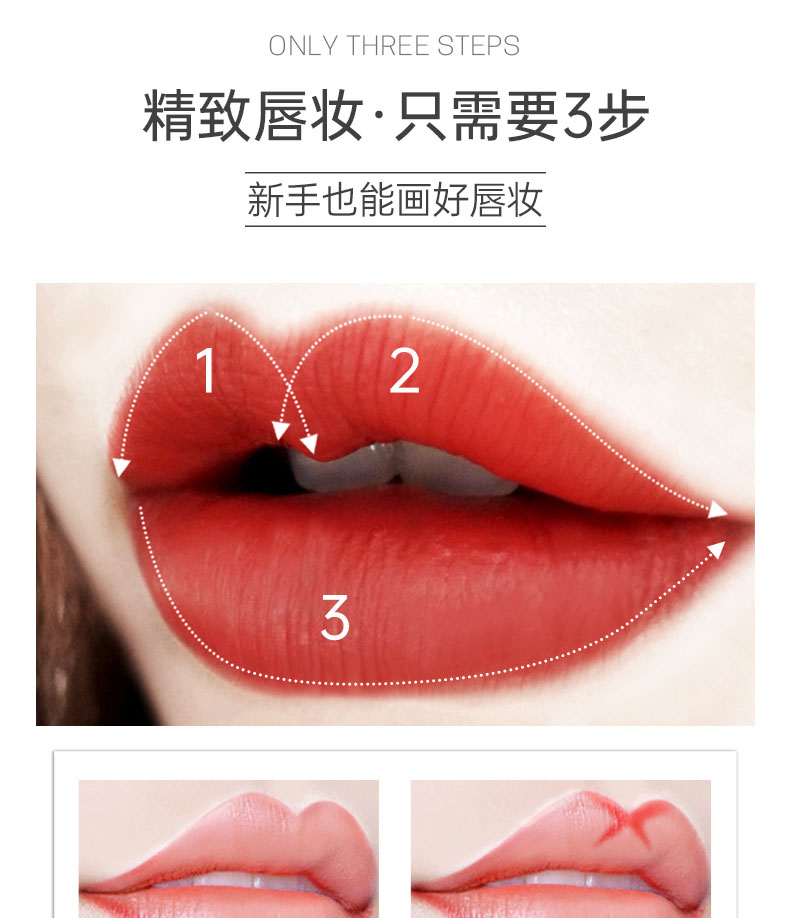 ONLY THREE STEPS

精致唇妆·只需要3步

新手也能画好唇妆

1

2

3