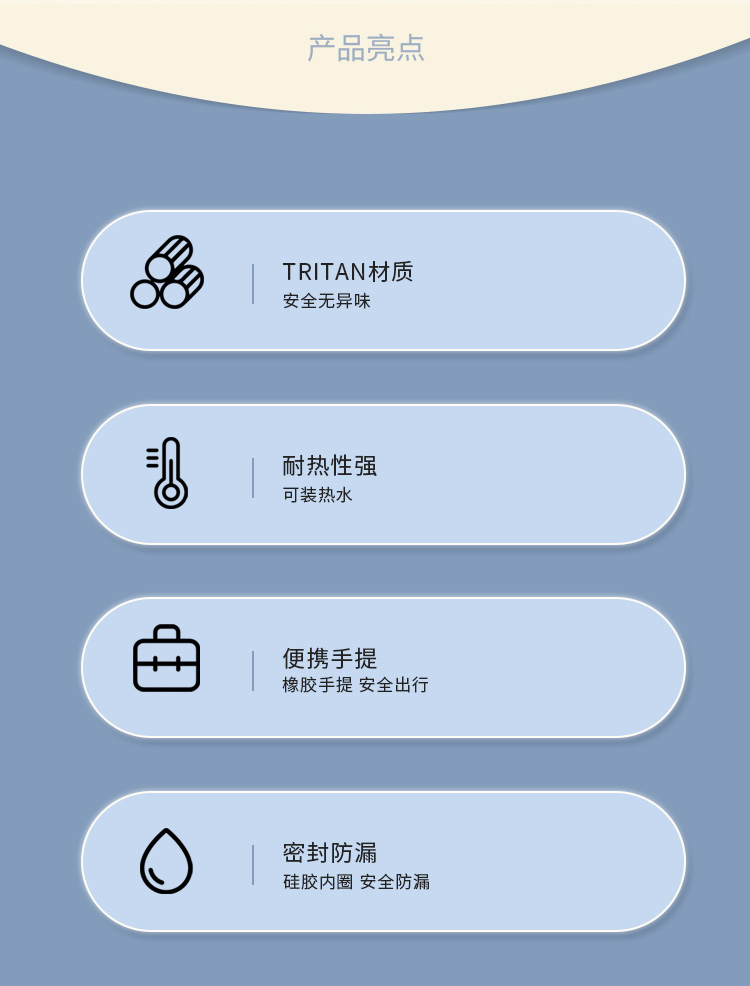 产品亮点

TRITAN材质
安全无异味

耐热性强
可装热水

便携手提
橡胶手提 安全出行

密封防漏
硅胶内圈 安全防漏