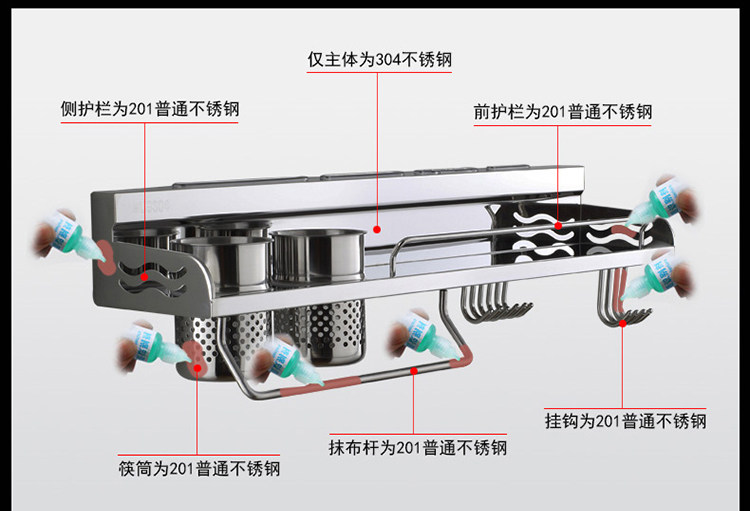 仅主体为304不锈钢

侧护栏为201普通不锈钢

前护栏为201普通不锈钢

挂钩为201普通不锈钢

抹布杆为201普通不锈钢

筷筒为201普通不锈钢