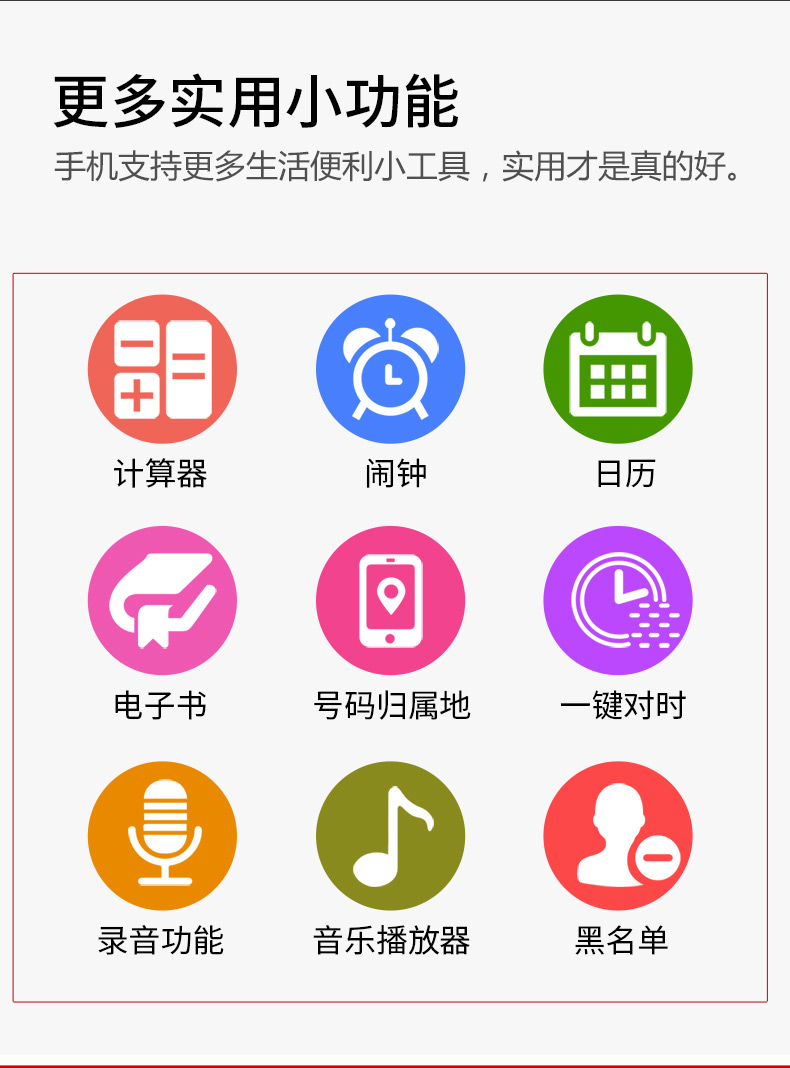 更多实用小功能

手机支持更多生活便利小工具，实用才是真的好。

计算器

闹钟

日历

电子书

号码归属地

一键对时

录音功能

音乐播放器

黑名单