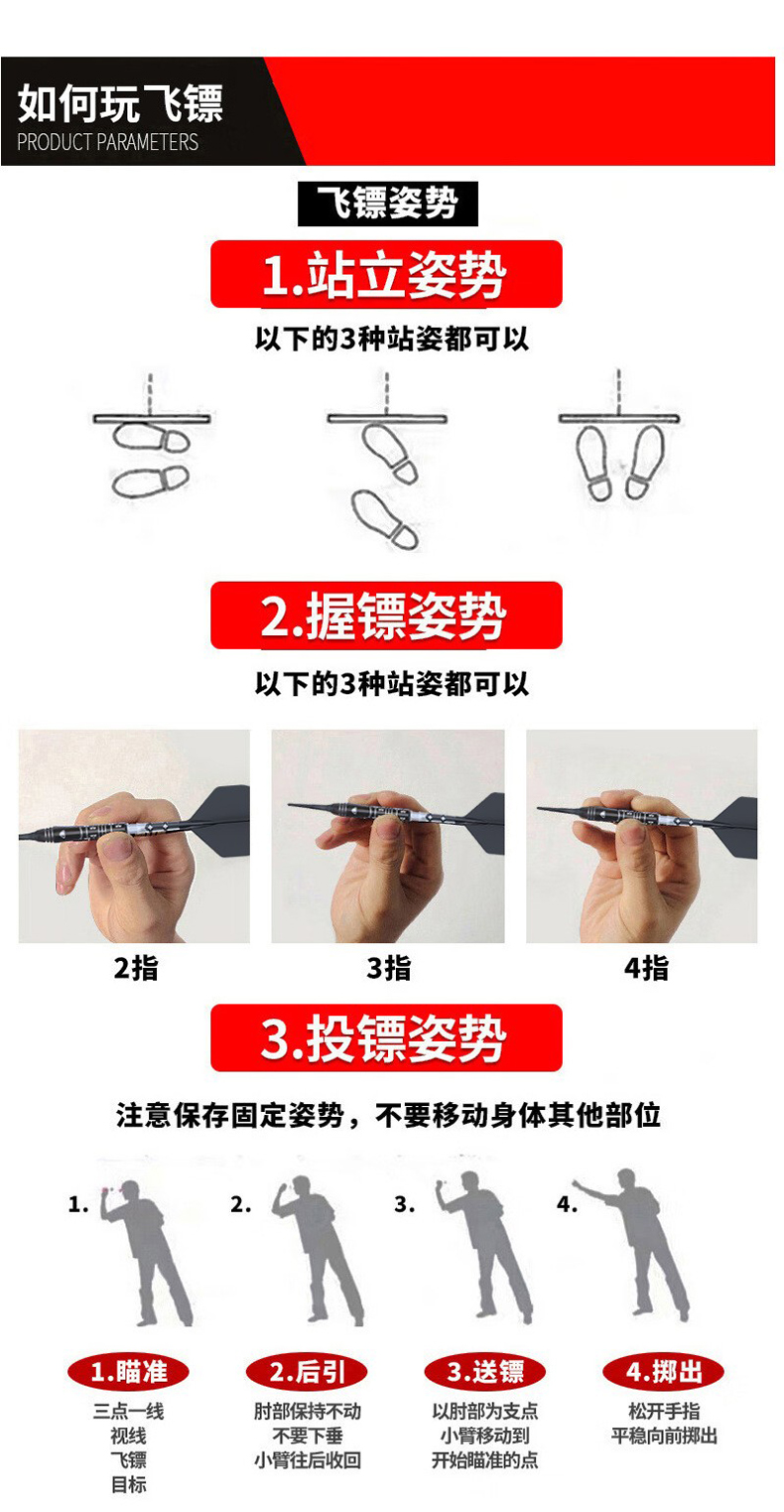 如何玩飞镖
PRODUCT PARAMETERS

飞镖姿势

1.站立姿势

以下的3种站姿都可以

2.握镖姿势

以下的3种站姿都可以

2指

3指

4指

3.投镖姿势

注意保存固定姿势，不要移动身体其他部位

1.

2.

3.

4.

1.瞄准
三点一线
视线
飞镖
目标

2.后引
肘部保持不动
不要下垂
小臂往后收回

3.送镖
以肘部为支点
小臂移动到
开始瞄准的点

4.掷出
松开手指
平稳向前掷出