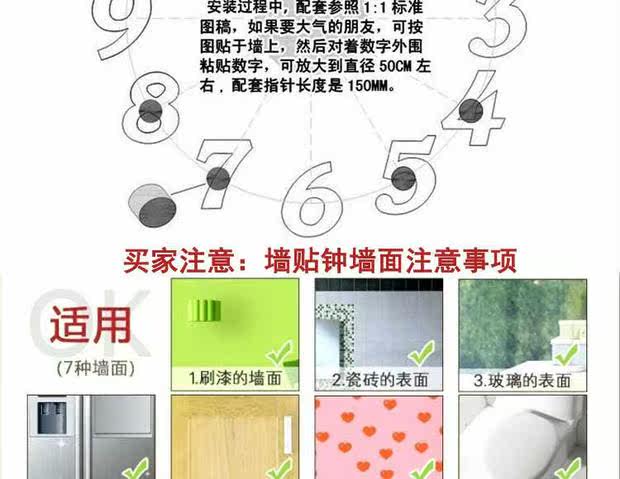 9

3

安装过程中，配套参照 1:1 标准图稿，如果要大气的朋友，可按图贴于墙上，然后对着数字外围粘贴数字，可放大到直径 50CM 左右，配套指针长度是 150MM。

8

4

7

6

5

买家注意：墙贴钟墙面注意事项

OK

适用

(7种墙面)

1.刷漆的墙面

2.瓷砖的表面

3.玻璃的表面