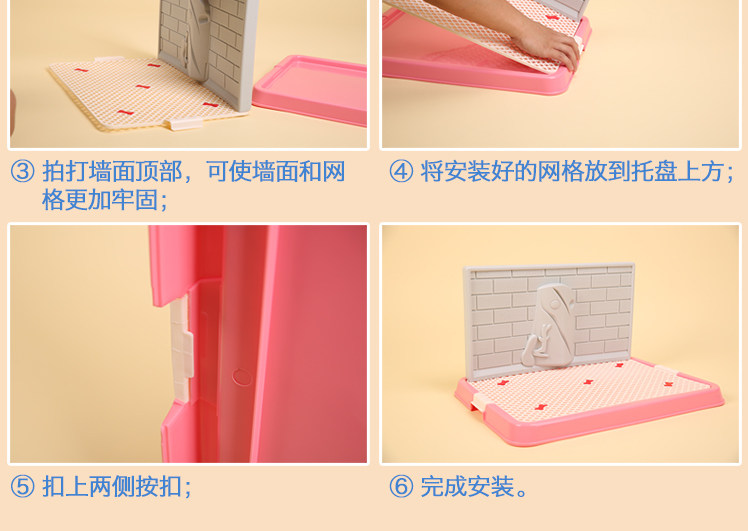 ③ 拍打墙面顶部，可使墙面和网格更加牢固；

④ 将安装好的网格放到托盘上方；

⑤ 扣上两侧按扣；

⑥ 完成安装。