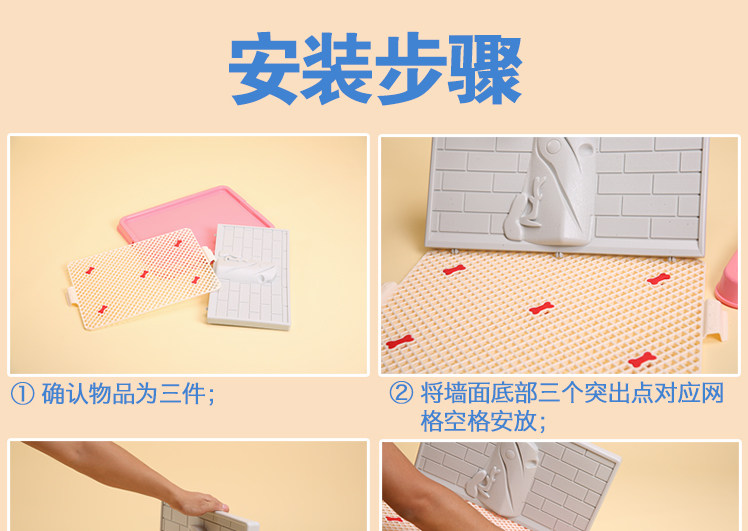 安装步骤

① 确认物品为三件；

② 将墙面底部三个突出点对应网格空格安放；