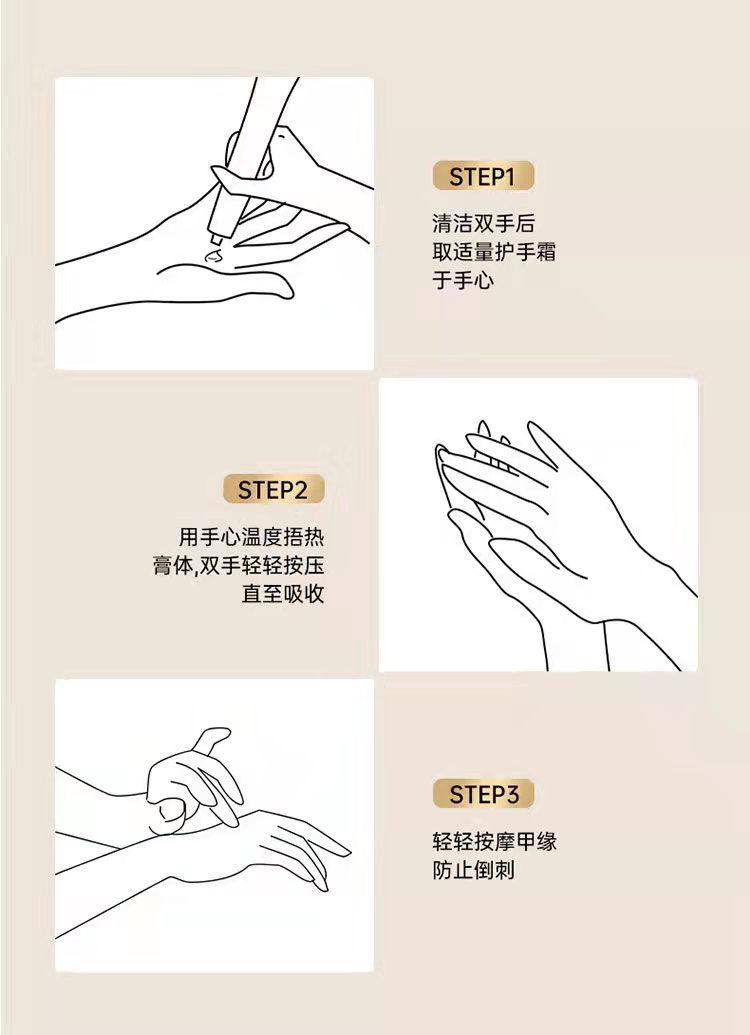 STEP1

清洁双手后
取适量护手霜
于手心

STEP2

用手心温度捂热
膏体,双手轻轻按压
直至吸收

STEP3

轻轻按摩甲缘
防止倒刺