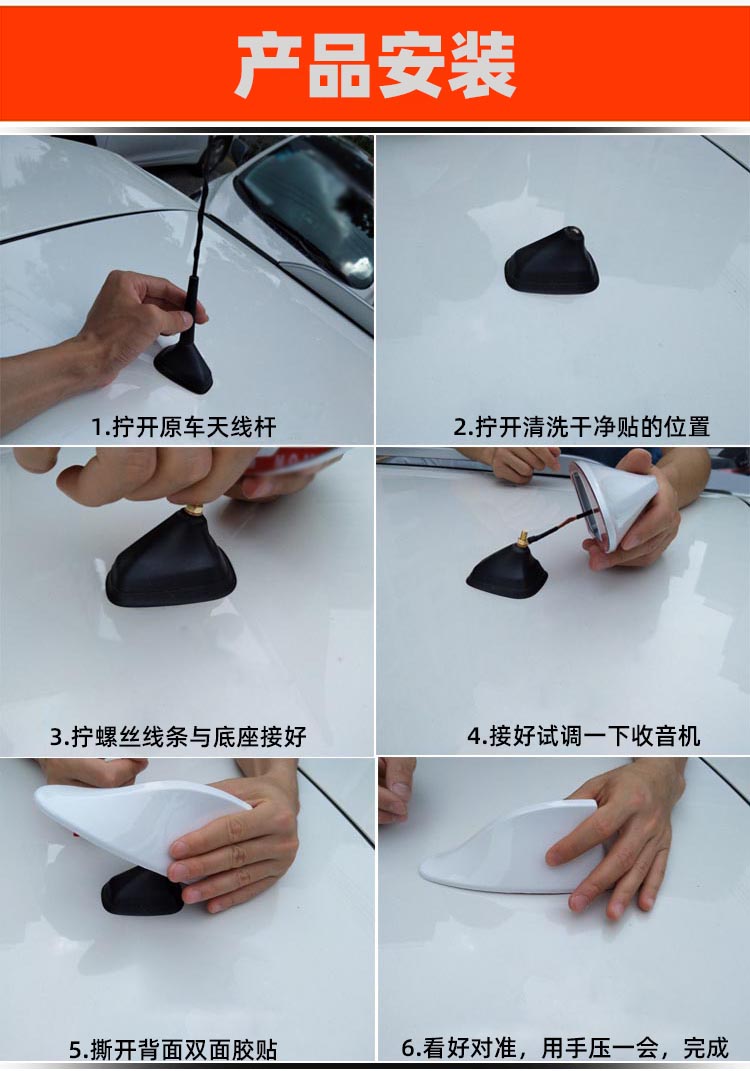 产品安装

1.拧开原车天线杆

2.拧开清洗干净贴的位置

3.拧螺丝线条与底座接好

4.接好试调一下收音机

5.撕开背面双面胶贴

6.看好对准，用手压一会，完成